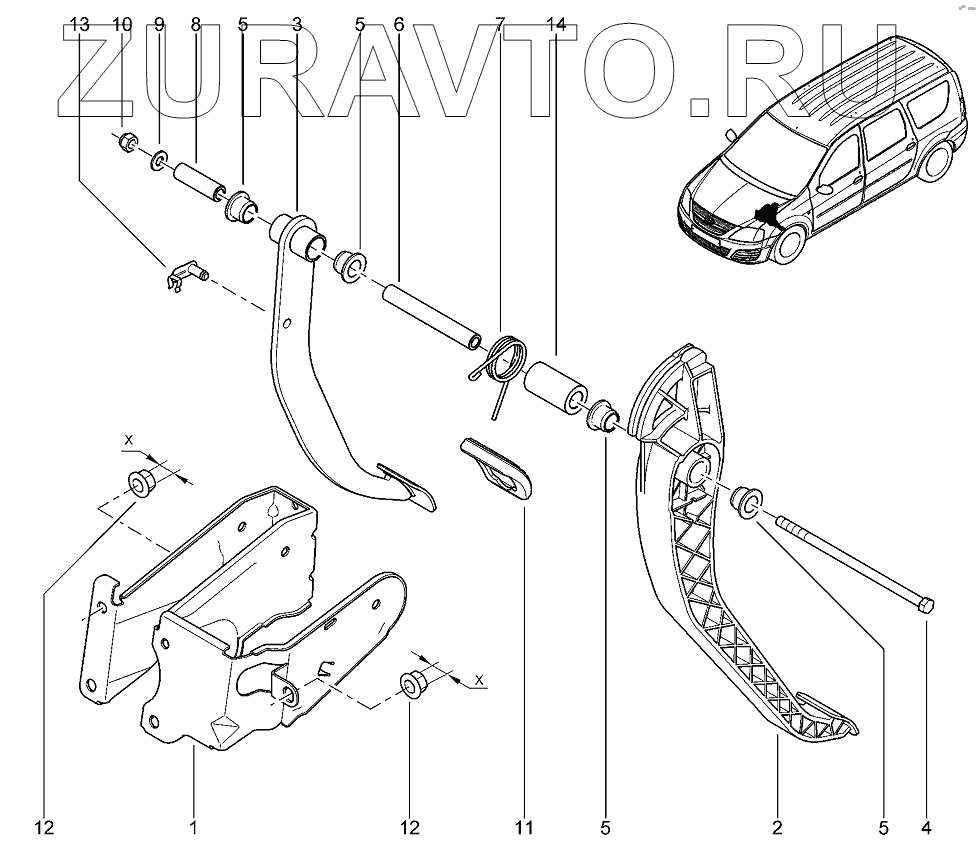 ZURAVTO.RU

13 10 9 8 5 3 5 6 7 14

x

x

12 1 12 11 5 2 5 4