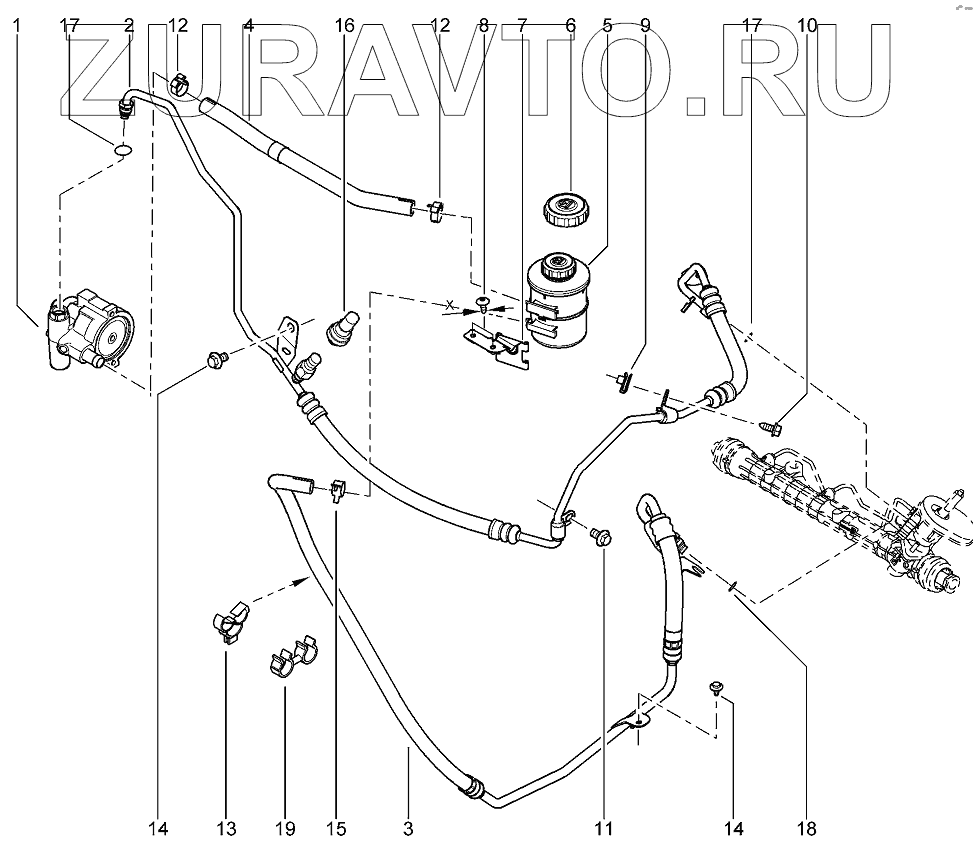 ZURAVTO.RU

1 17 2 12 4 16 12 8 7 6 5 9 17 10

X

14 13 19 15 3 11 14 18