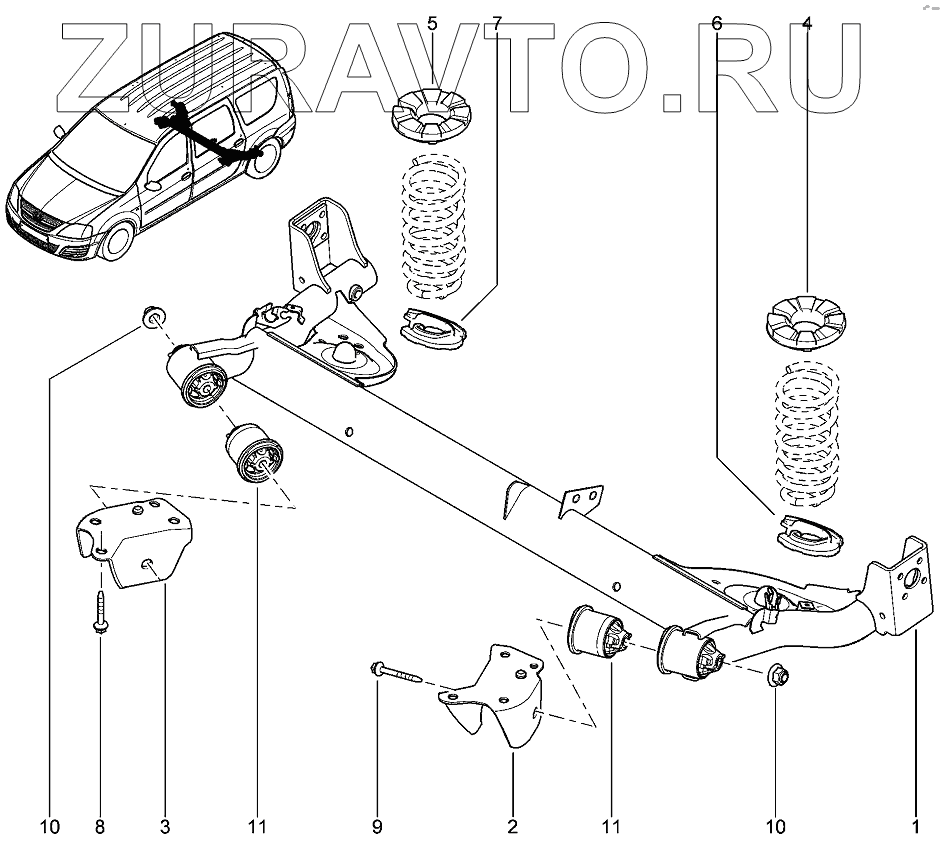 ZURAVTO.RU

5 7 6 4

10 8 3 11 9 2 11 10 1