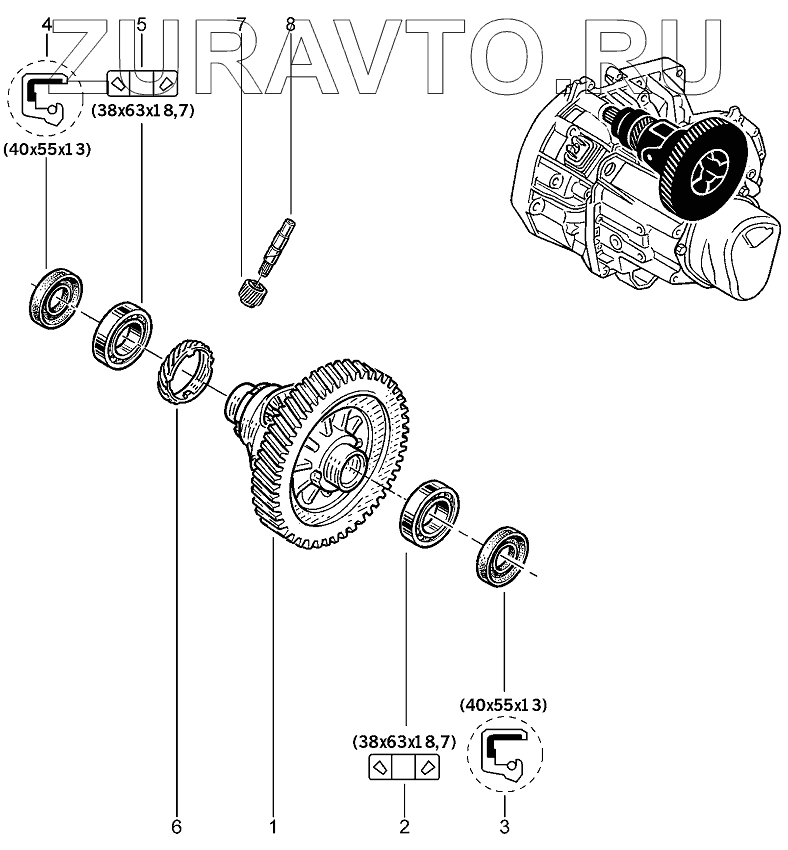 ZURAVTO.RU

4 5 7 8

(38x63x18,7)

(40x55x13)

(40x55x13)

(38x63x18,7)

6 1 2 3