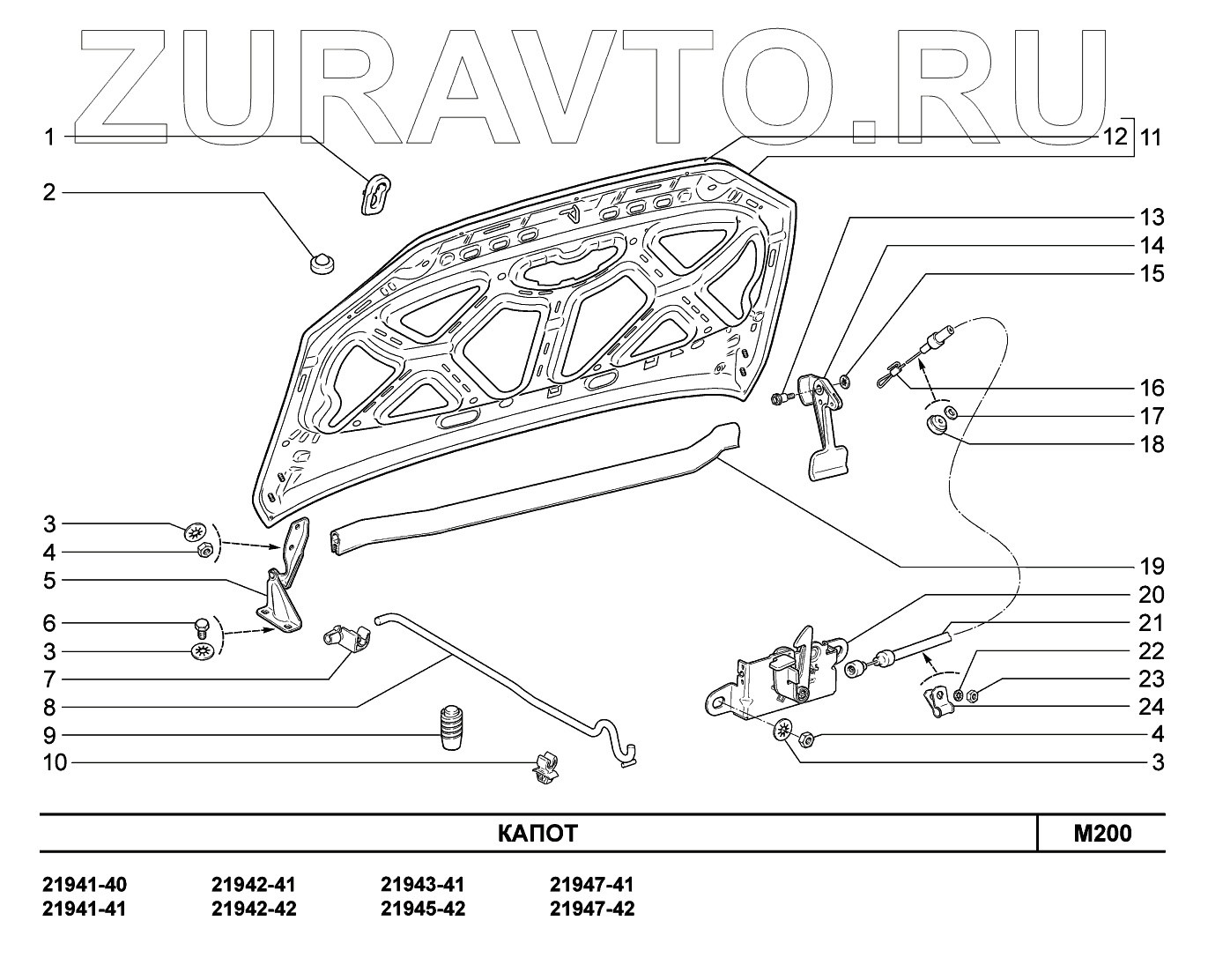 ZURAVTO.RU

1
2
3
4
5
6
3
7
8
9
10

12
11
13
14
15
16
17
18
19
20
21
22
23
24
4
3

| КАПОТ | M200 |
|---|---|

21941-40
21941-41

21942-41
21942-42

21943-41
21945-42

21947-41
21947-42