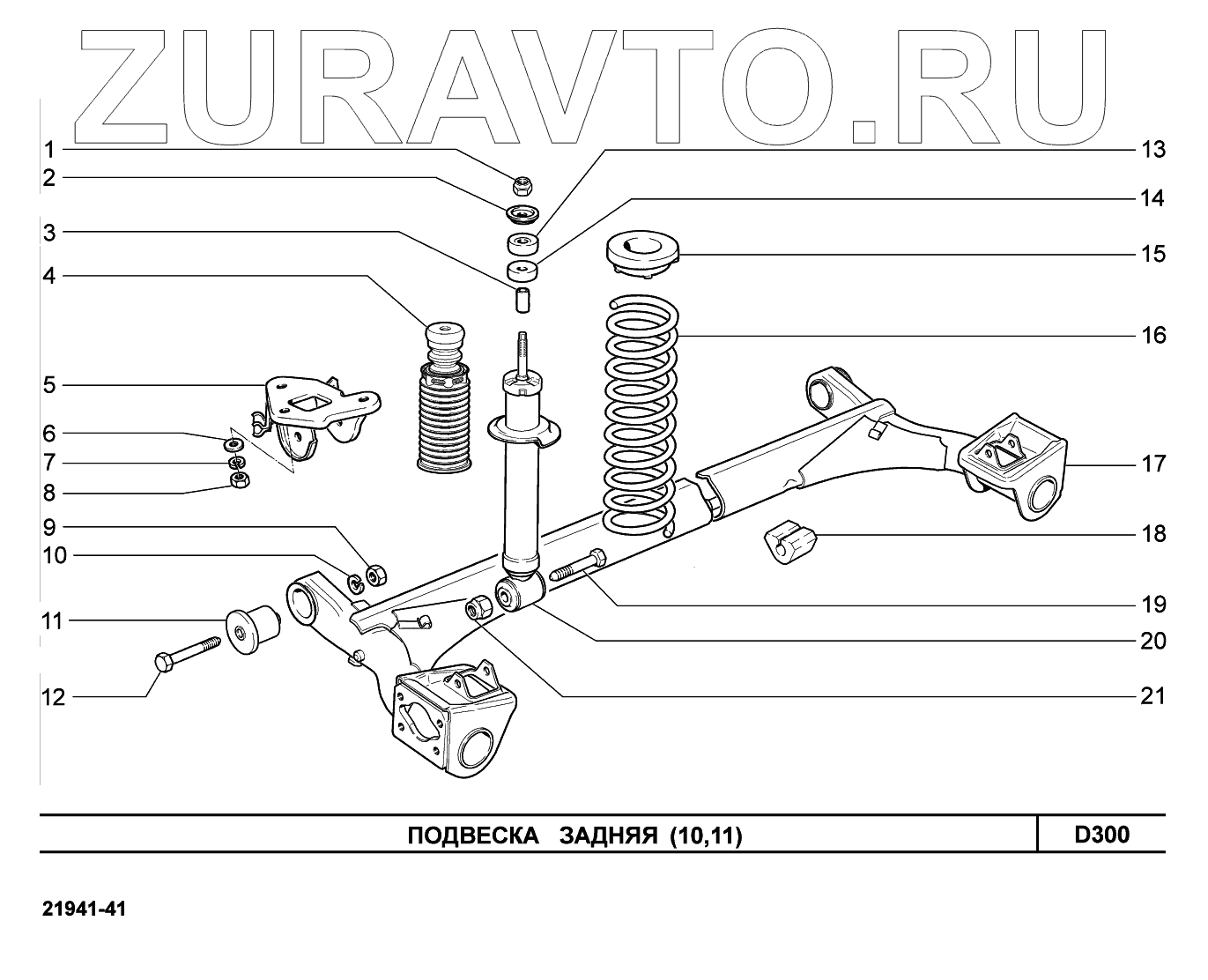 ZURAVTO.RU

1
2
3
4
5
6
7
8
9
10
11
12
13
14
15
16
17
18
19
20
21

ПОДВЕСКА ЗАДНЯЯ (10,11)

D300

21941-41