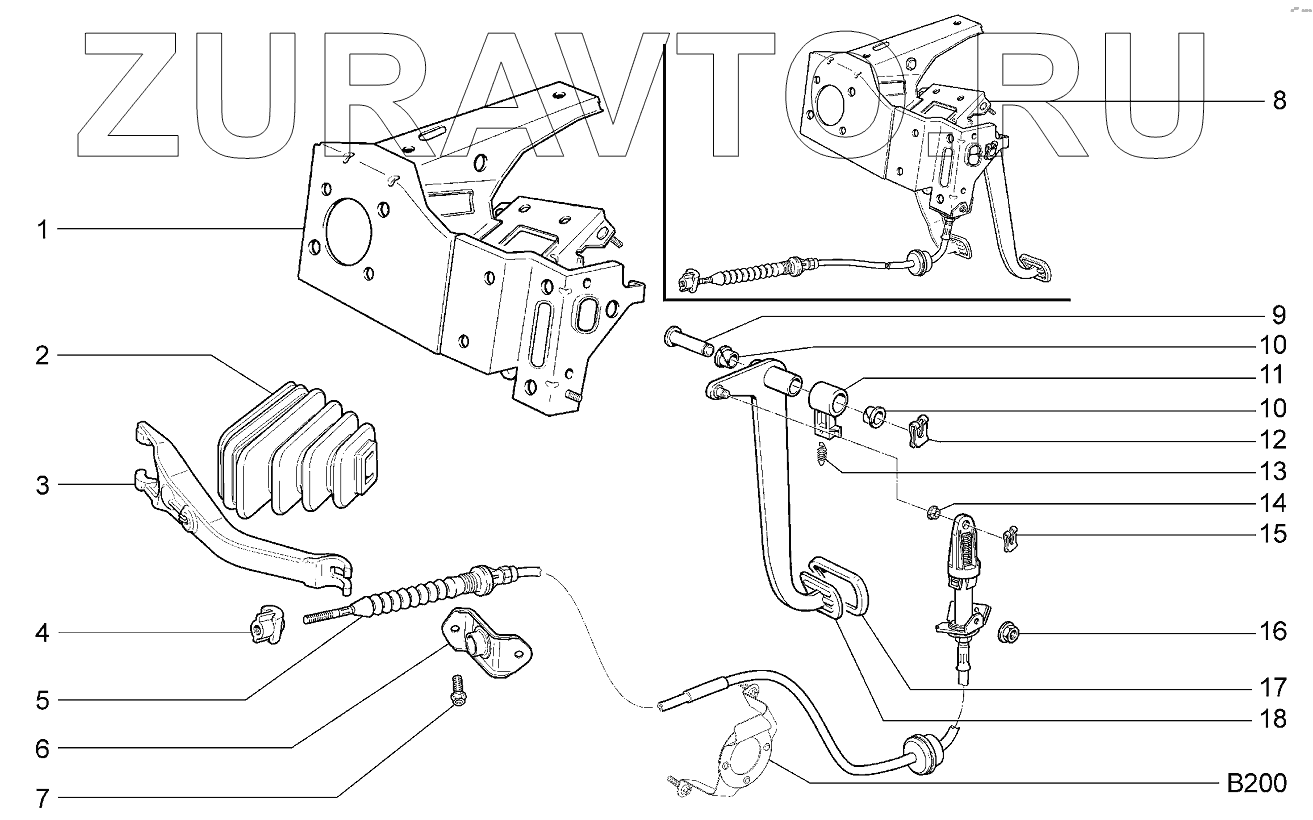 ZURAVTO.RU

1
2
3
4
5
6
7
8
9
10
11
10
12
13
14
15
16
17
18
B200