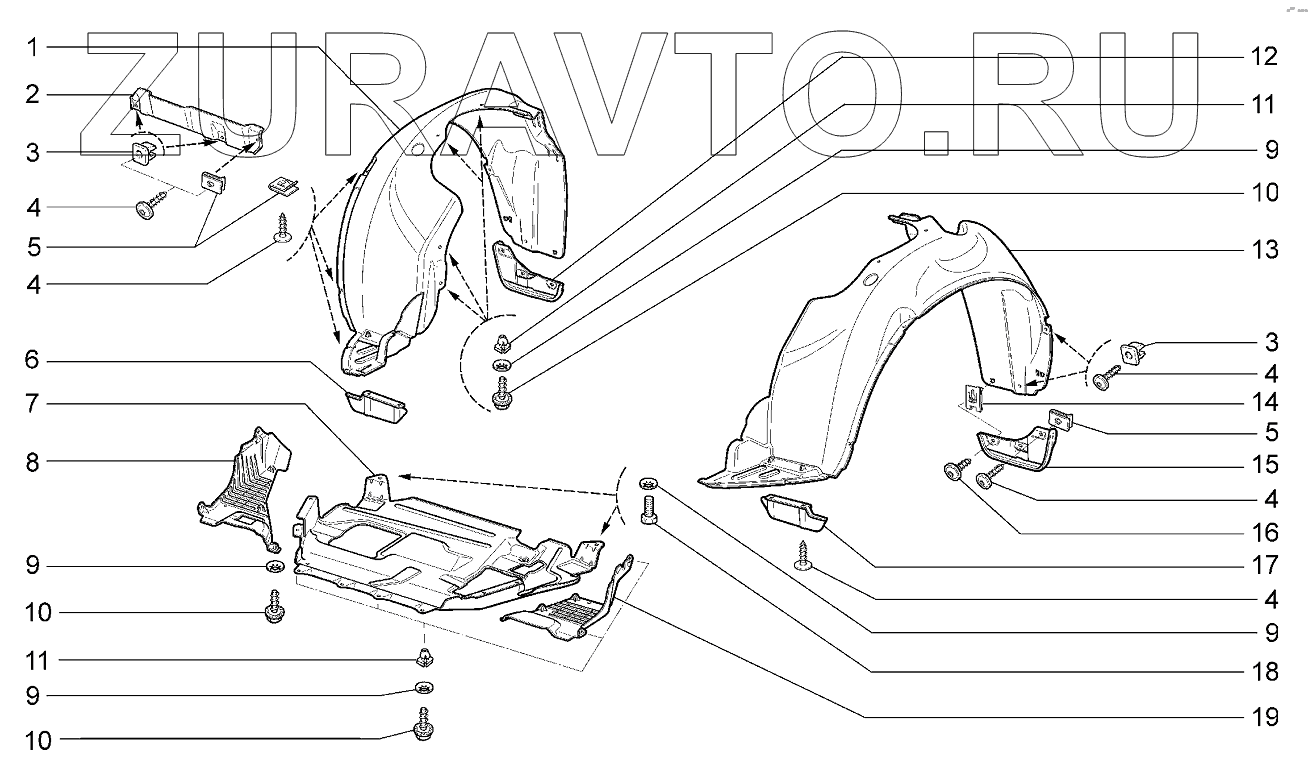 ZURAVTO.RU

1
2
3
4
5
4
6
7
8
9
10
11
9
10

12
11
9
10
13
3
4
14
5
15
4
16
17
4
9
18
19