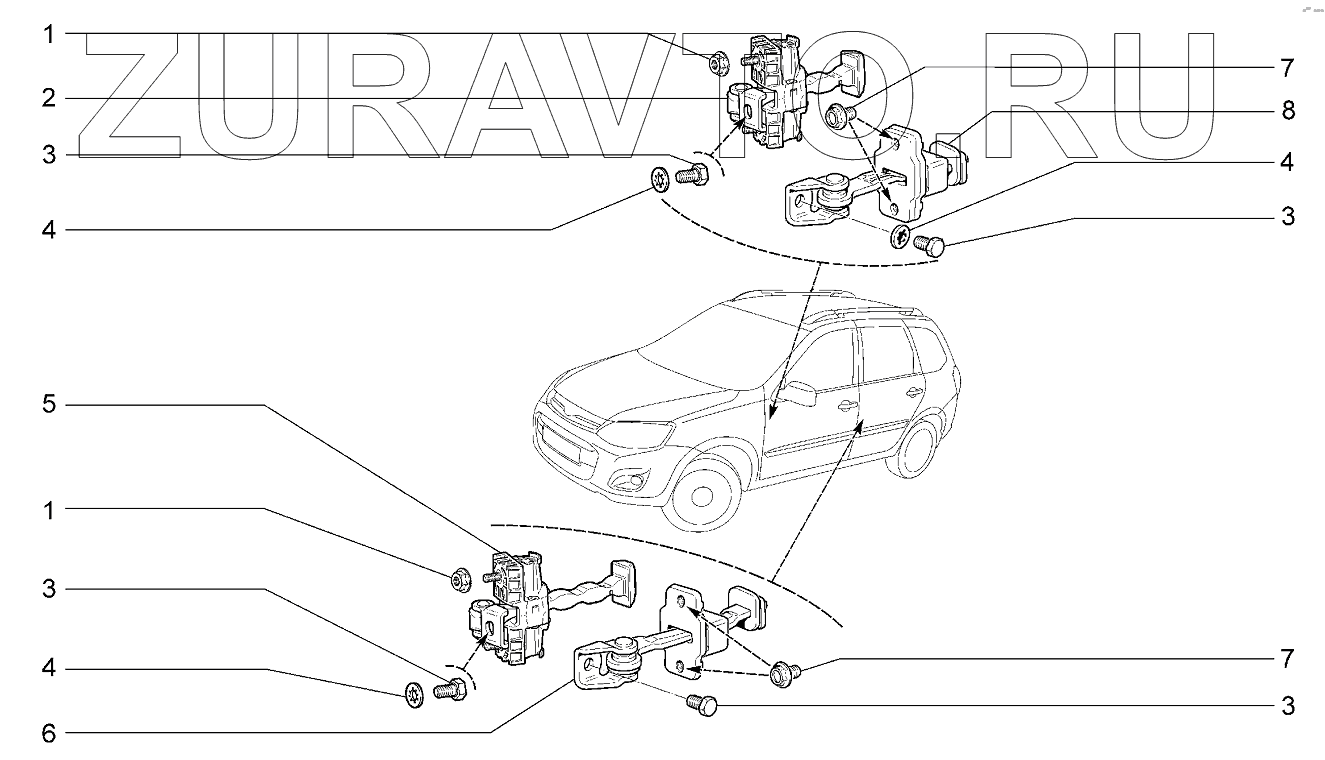 ZURAVTO.RU

1
2
3
4
7
8
4
3
5
1
3
4
6
7
3