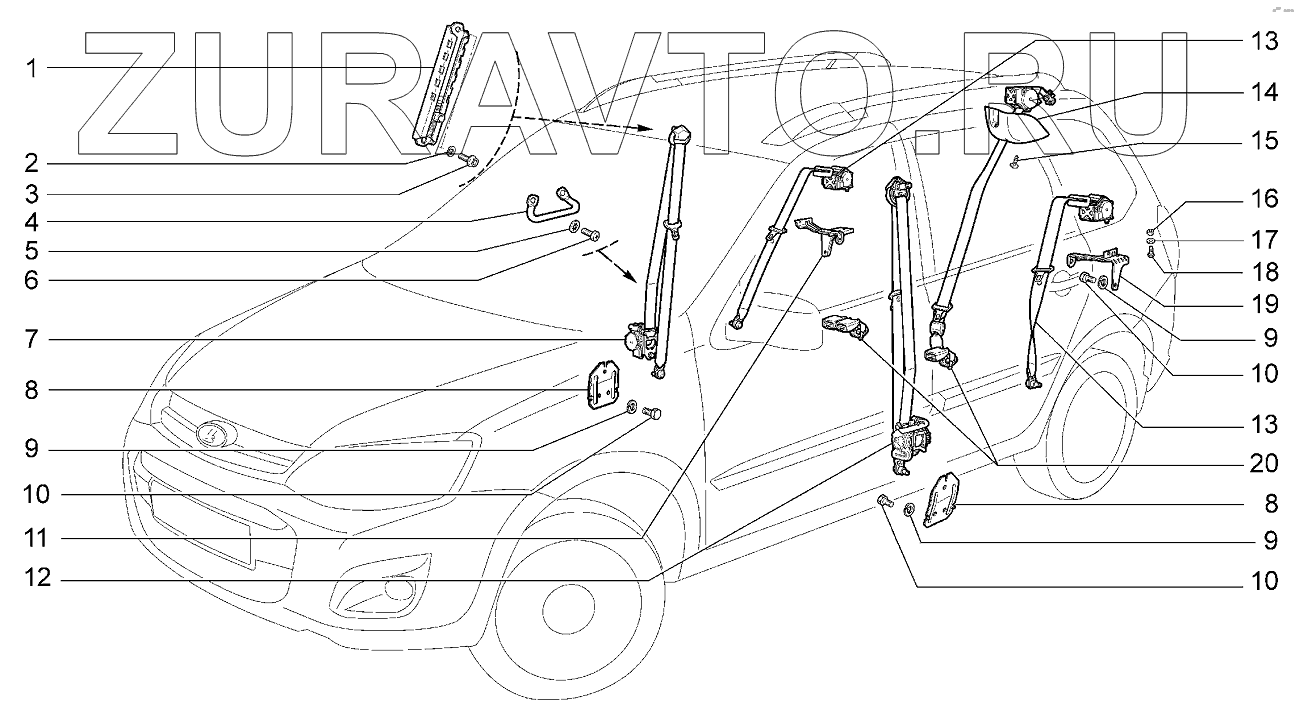 ZURAVTO.RU

1
2
3
4
5
6
7
8
9
10
11
12
13
14
15
16
17
18
19
9
10
13
20
8
9
10