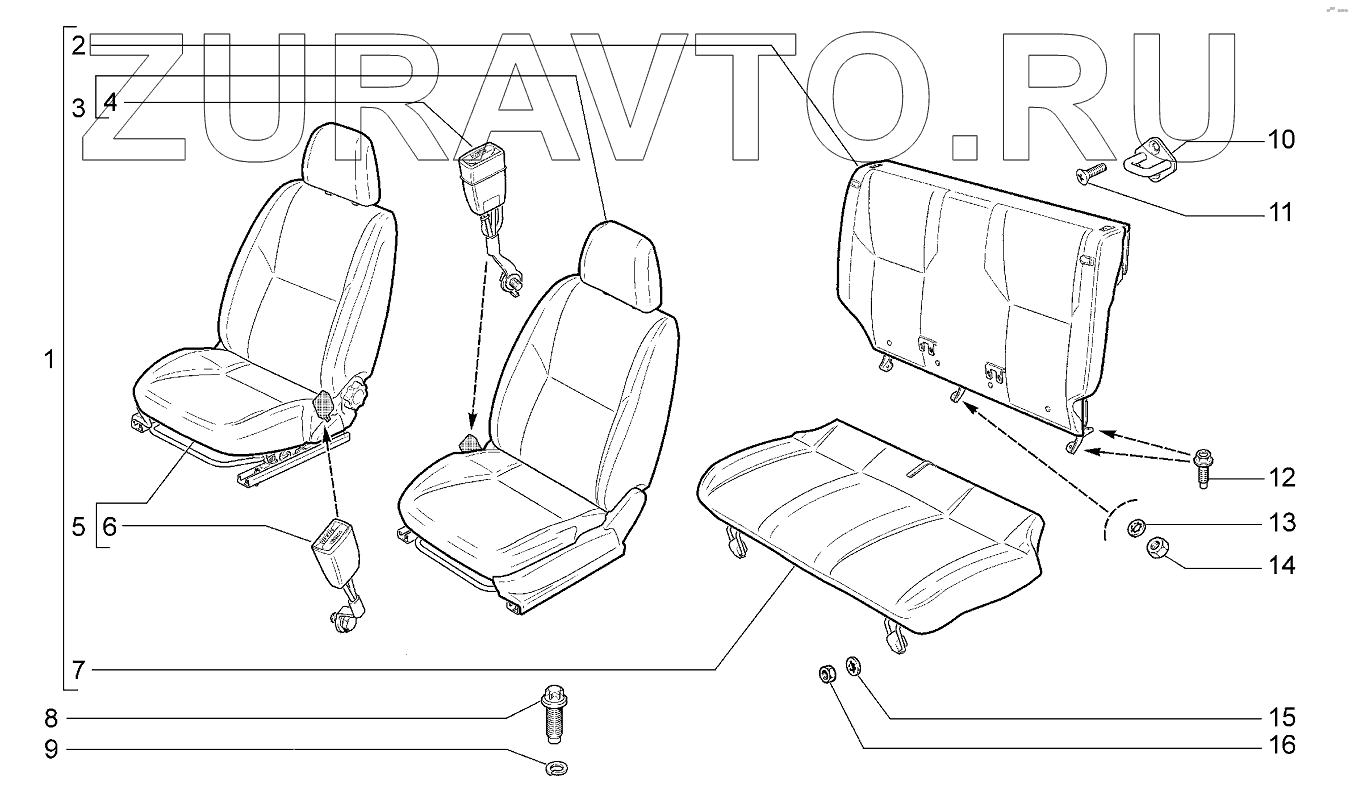 ZURAVTO.RU

2
3
4
1
5
6
7
8
9
10
11
12
13
14
15
16