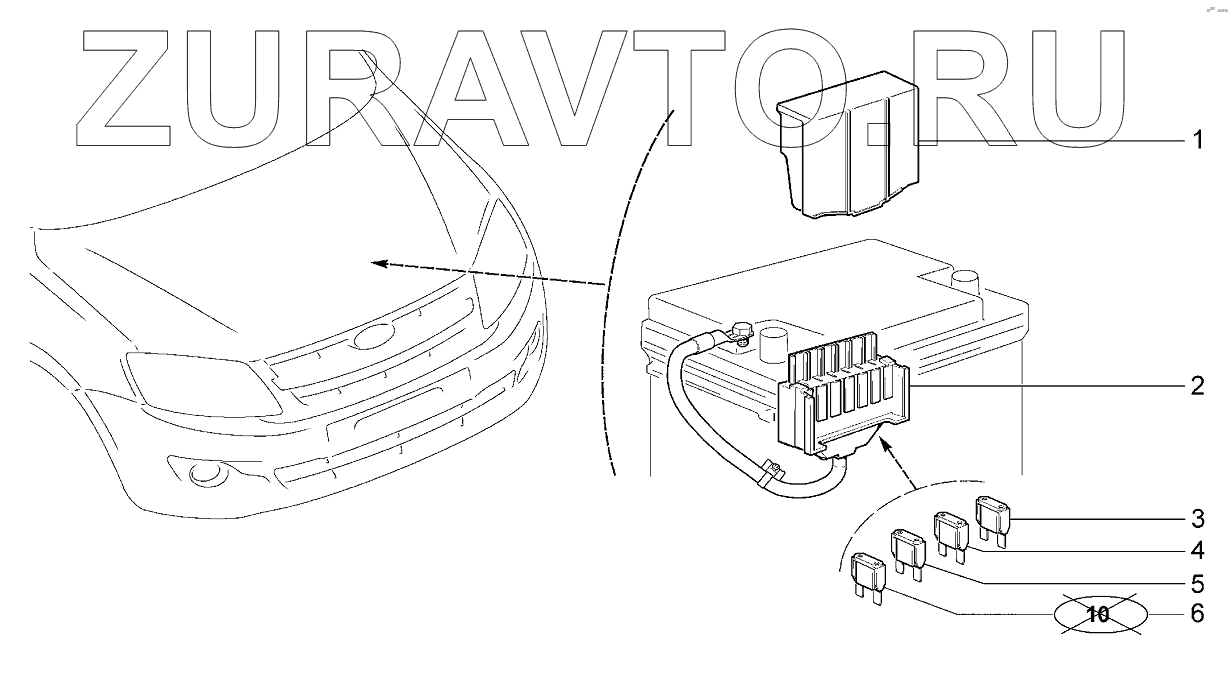 ZURAVTO.RU

1
2
3
4
5
10
6