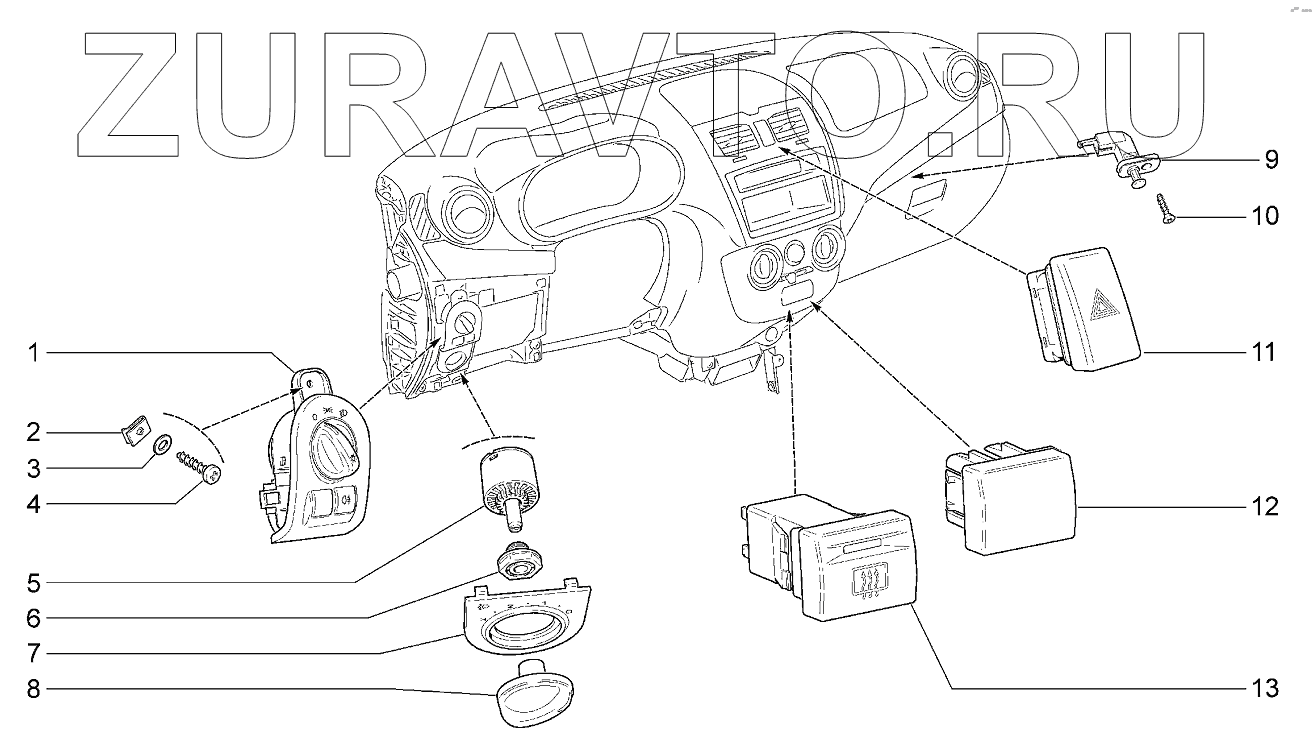 ZURAVTO.RU

1
2
3
4
5
6
7
8
9
10
11
12
13