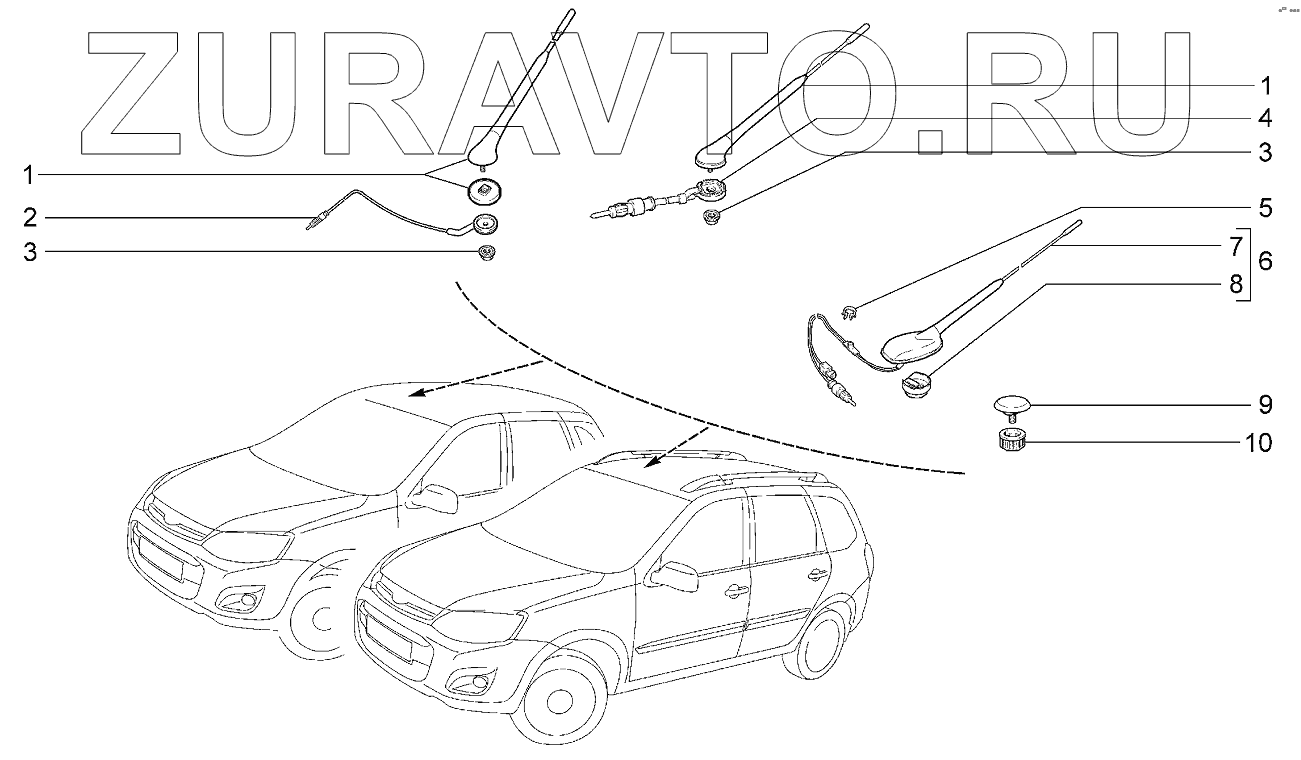 ZURAVTO.RU

1
2
3

1
4
3
5
7
6
8
9
10