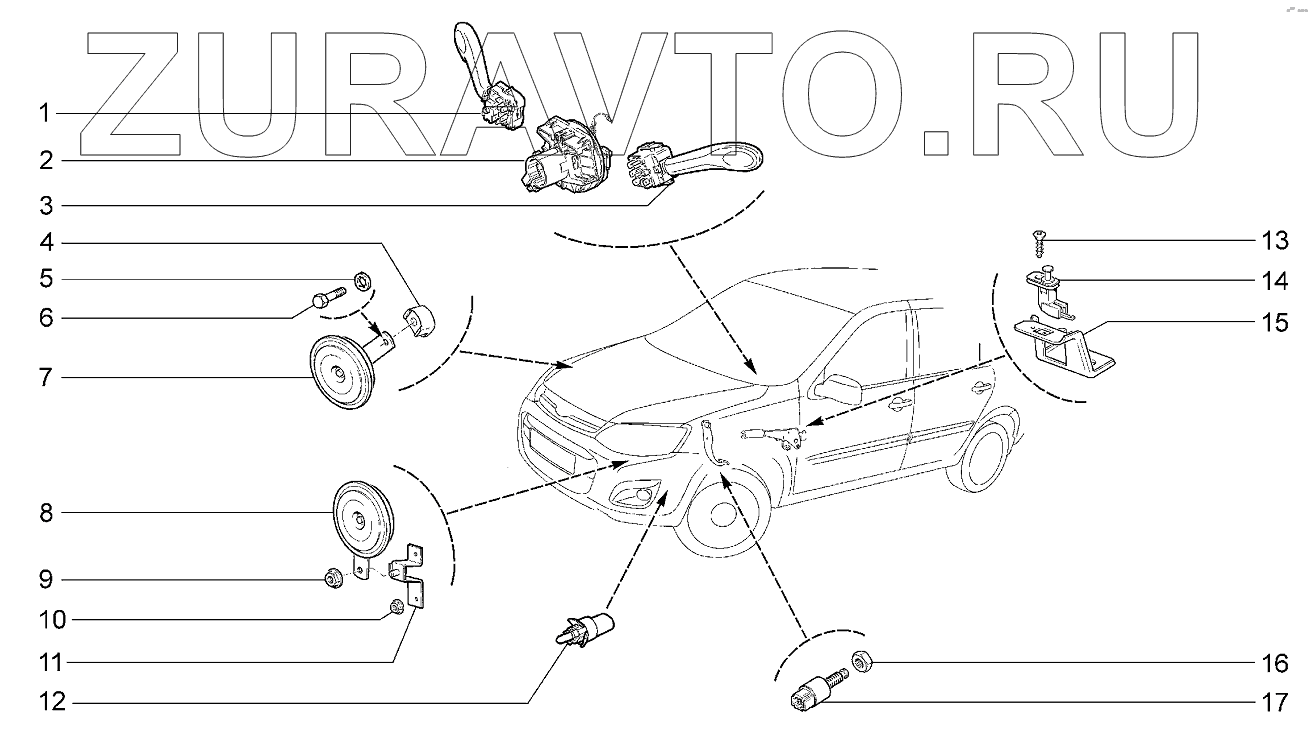 ZURAVTO.RU

1
2
3
4
5
6
7
8
9
10
11
12
13
14
15
16
17