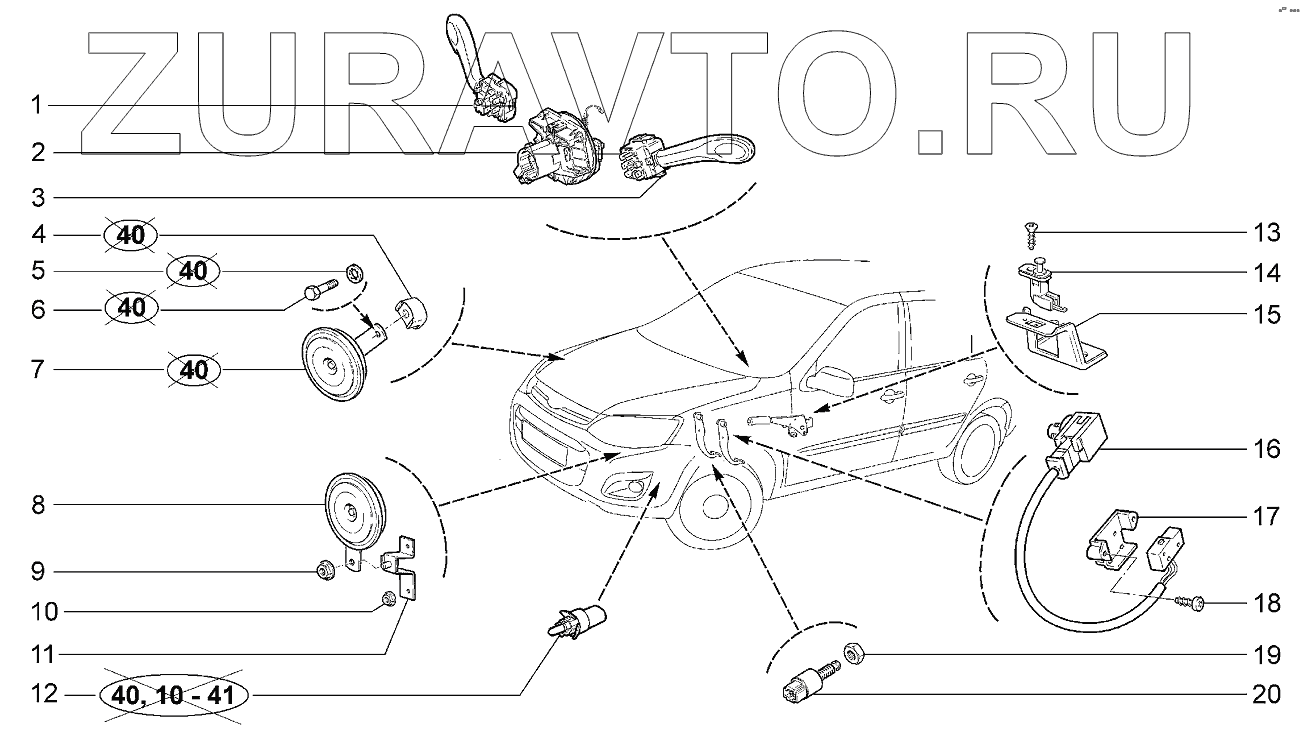 ZURAVTO.RU

1
2
3
4 40
5 40
6 40
7 40
8
9
10
11
12 40, 10 - 41
13
14
15
16
17
18
19
20