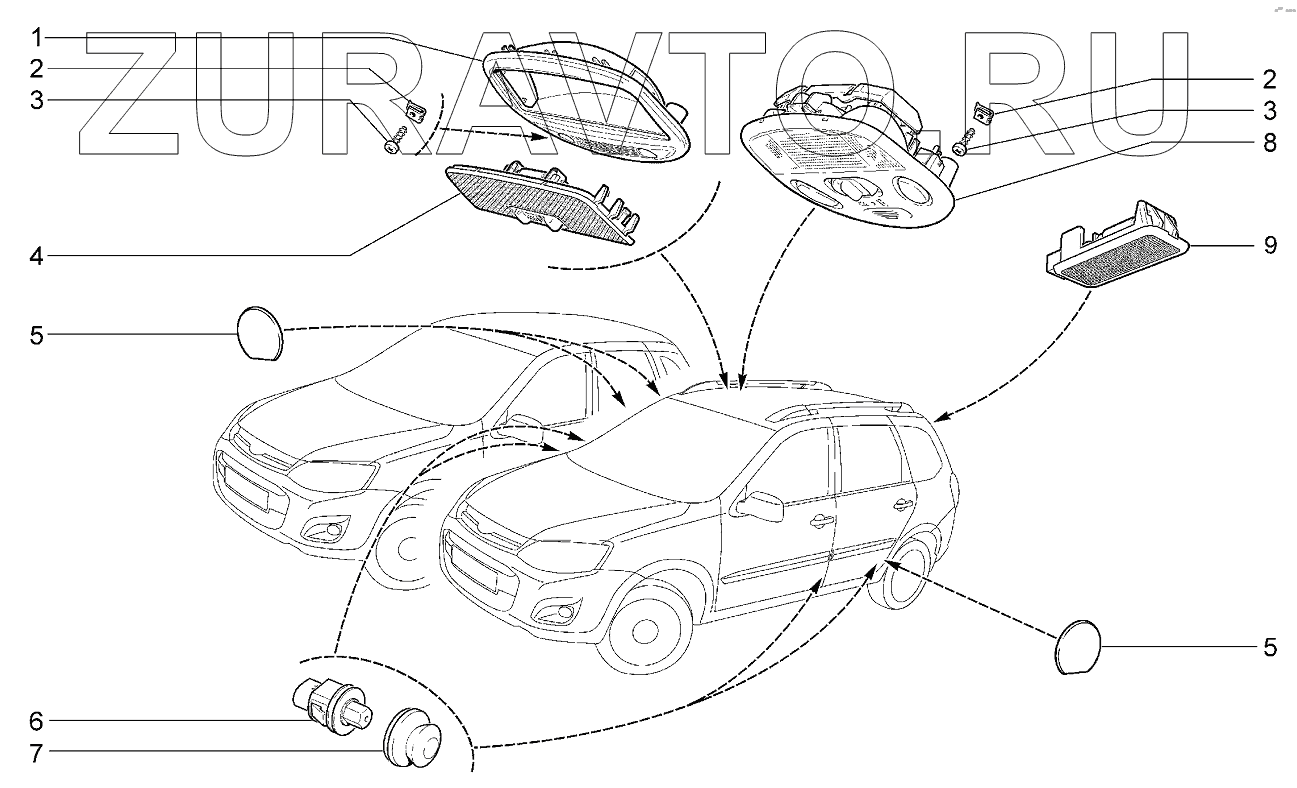 ZURAVTO.RU

1
2
3
4
5
6
7
2
3
8
9
5