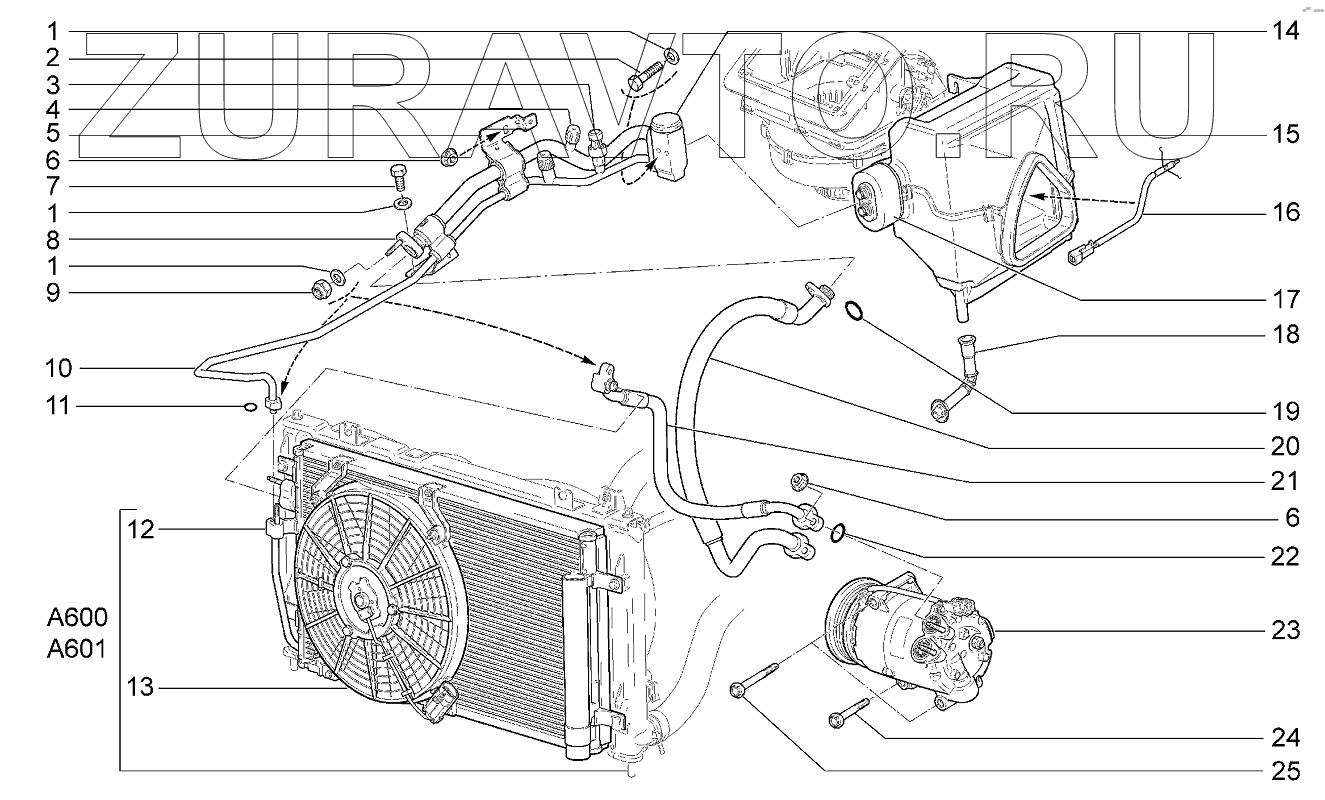 ZURAVTO.RU

1
2
3
4
5
6
7
1
8
1
9
10
11
12
A600
A601
13

14
15
16
17
18
19
20
21
6
22
23
24
25