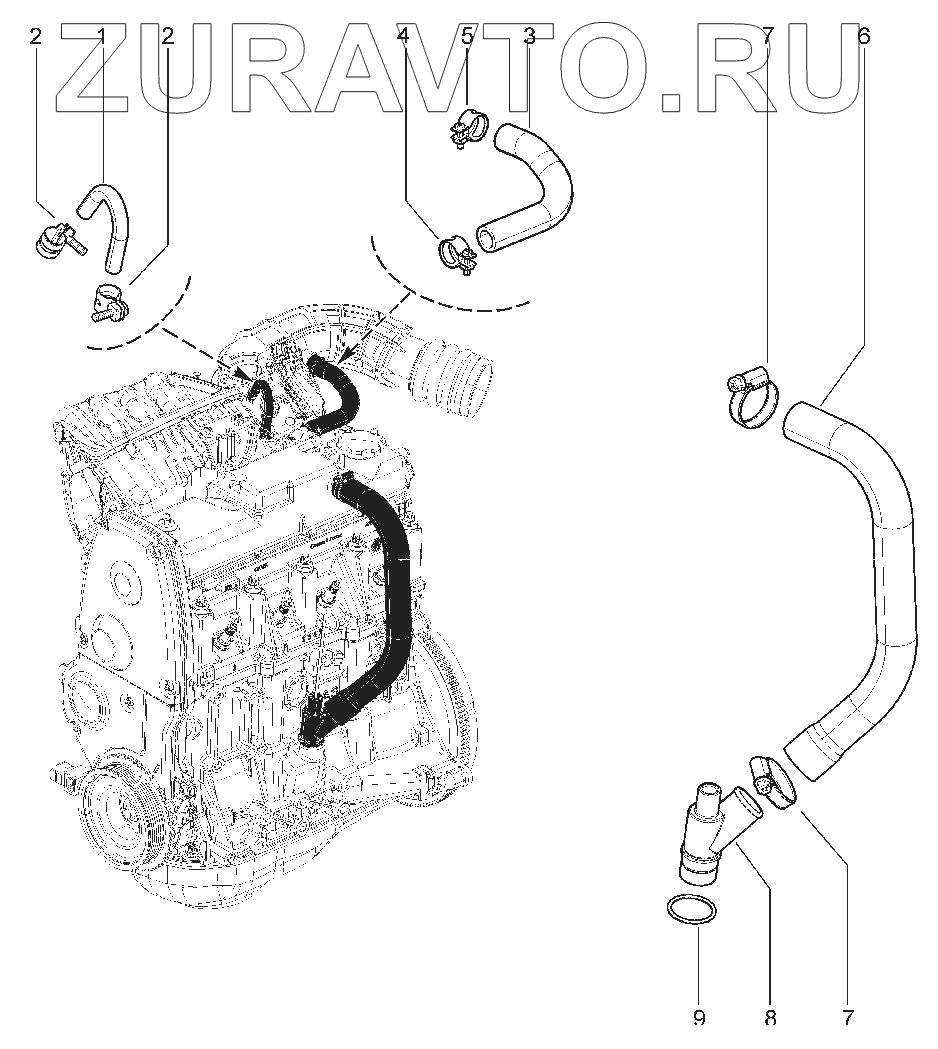 ZURAVTO.RU

2 1 2 4 5 3 7 6

9 8 7