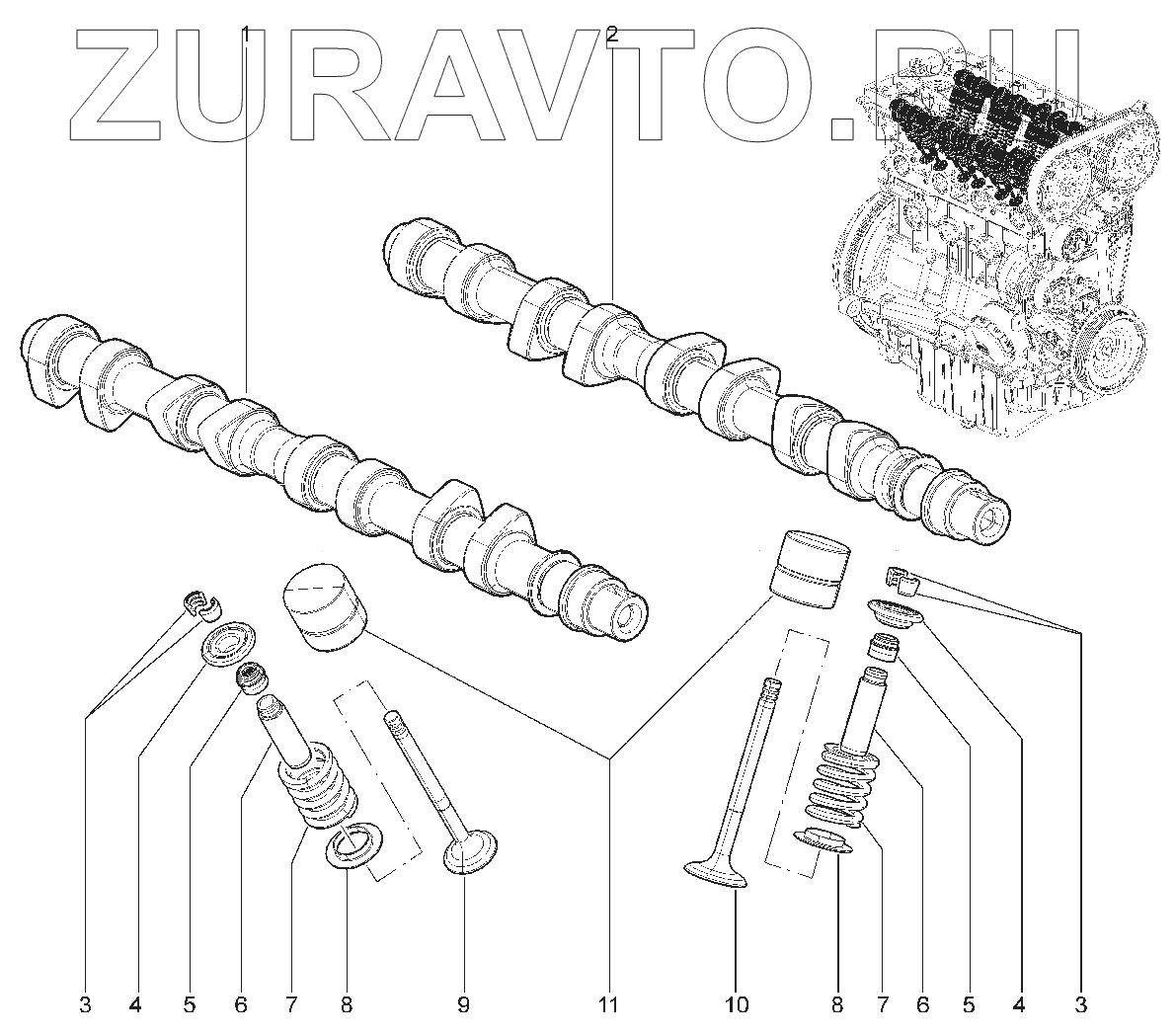 ZURAVTO.RU

1
2

3
4
5
6
7
8
9
11
10
8
7
6
5
4
3