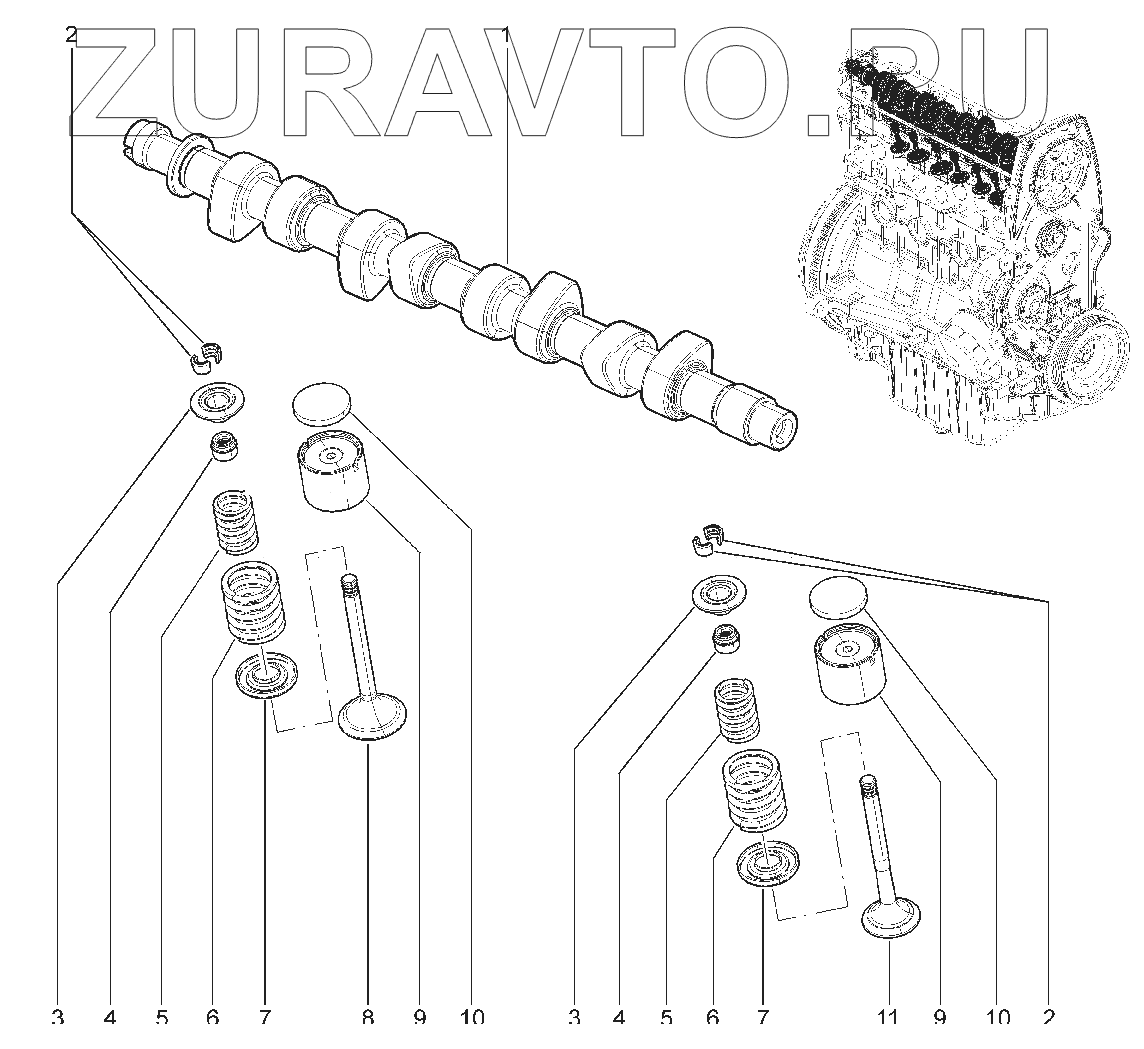 ZURAVTO.RU

2
1

3 4 5 6 7 8 9 10 3 4 5 6 7 11 9 10 2