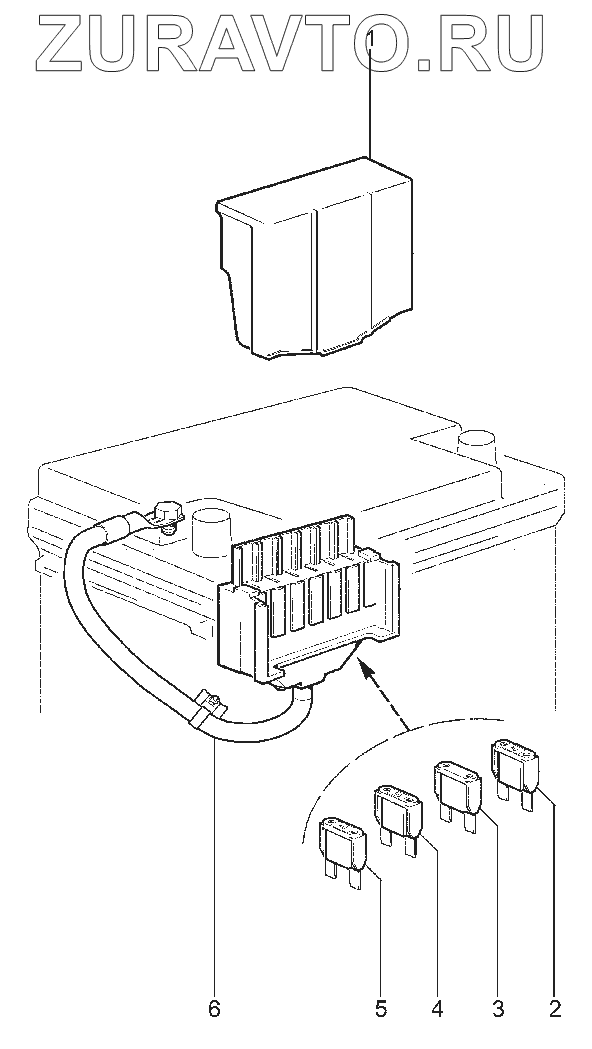 ZURAVTO.RU

1

6

5

4

3

2