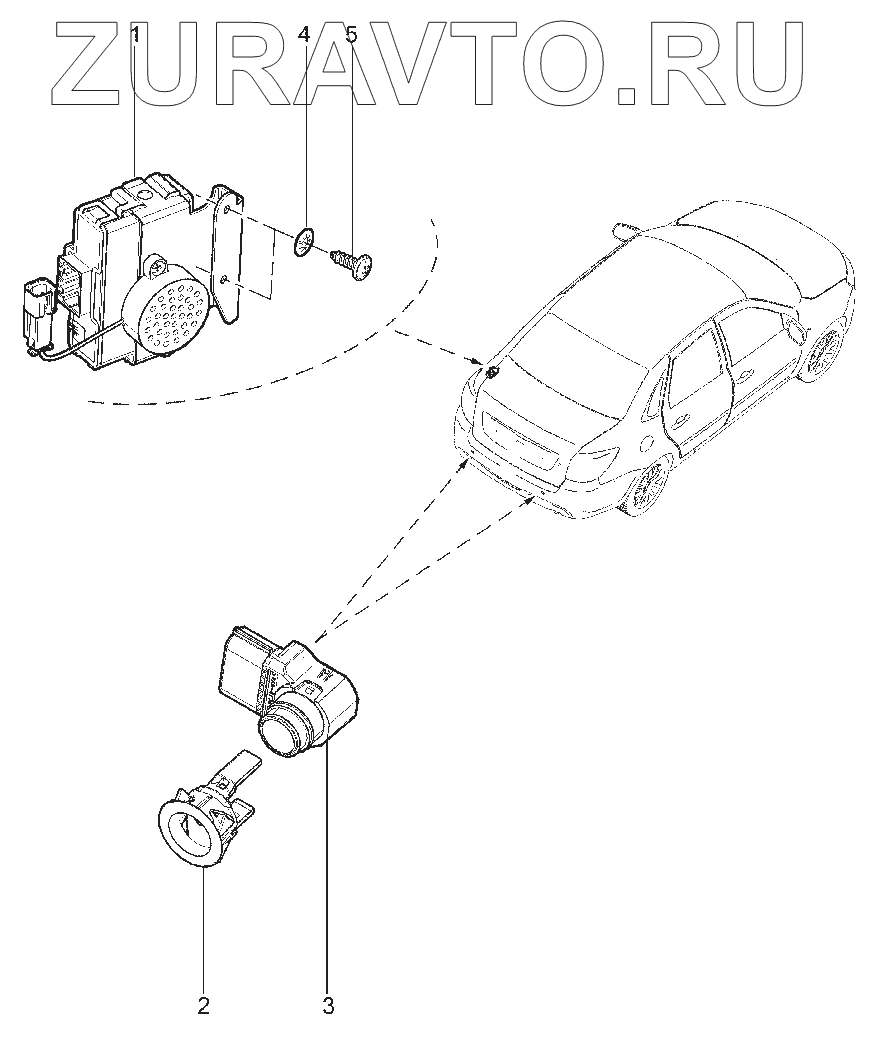 ZURAVTO.RU
1
4
5
2
3