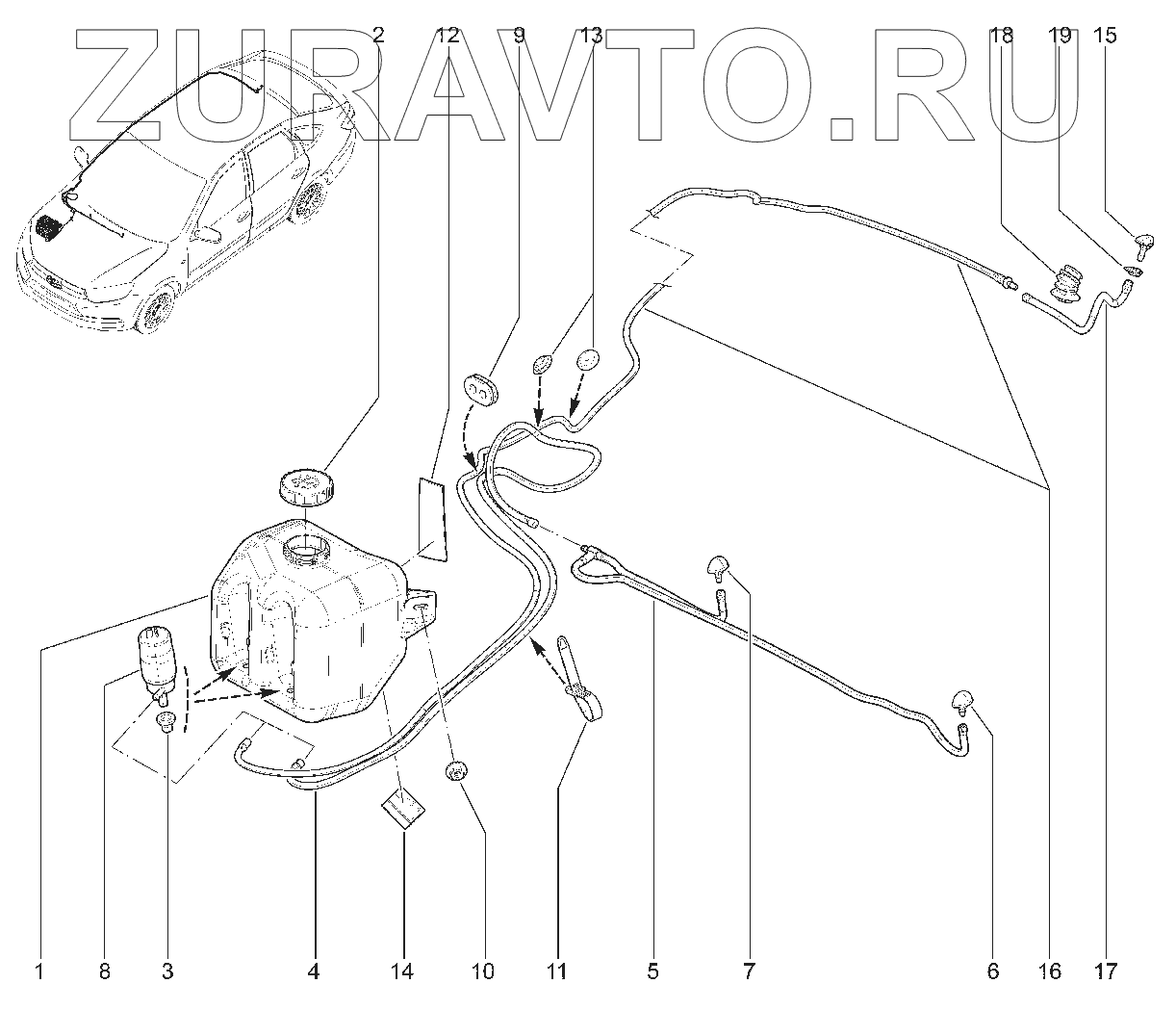 ZURAVTO.RU

2 12 9 13 18 19 15

1 8 3 4 14 10 11 5 7 6 16 17