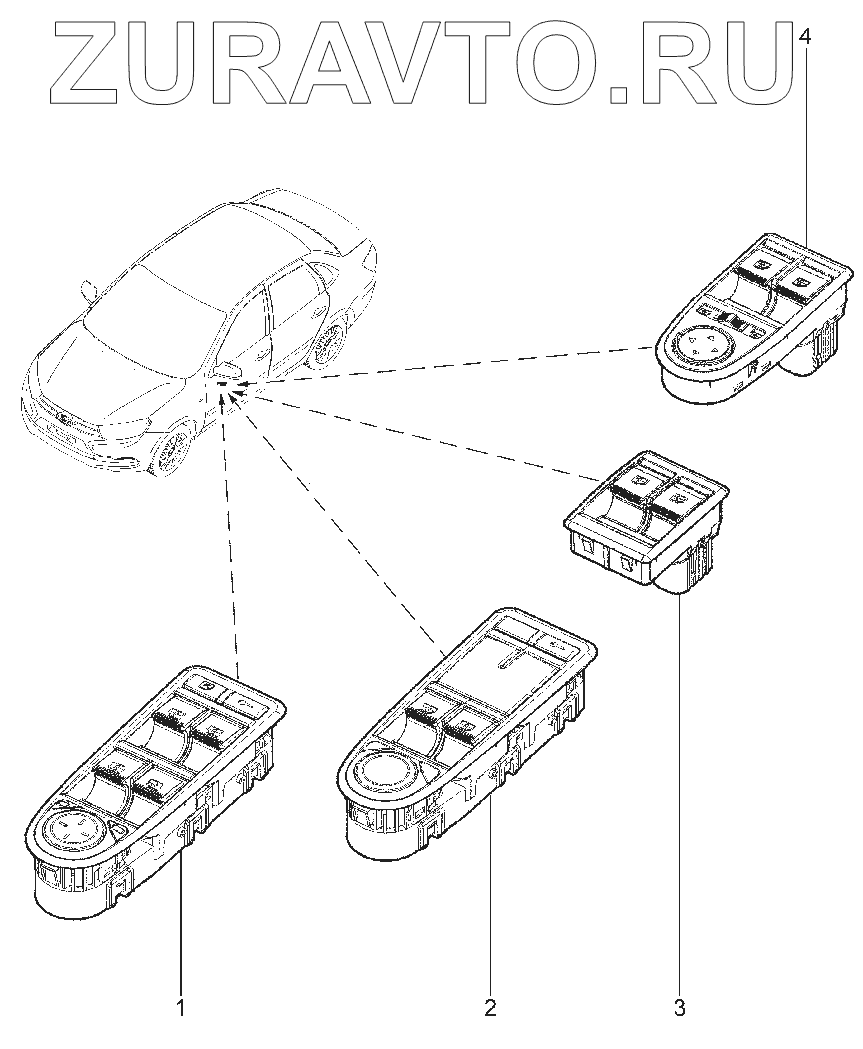 ZURAVTO.RU
4
1
2
3