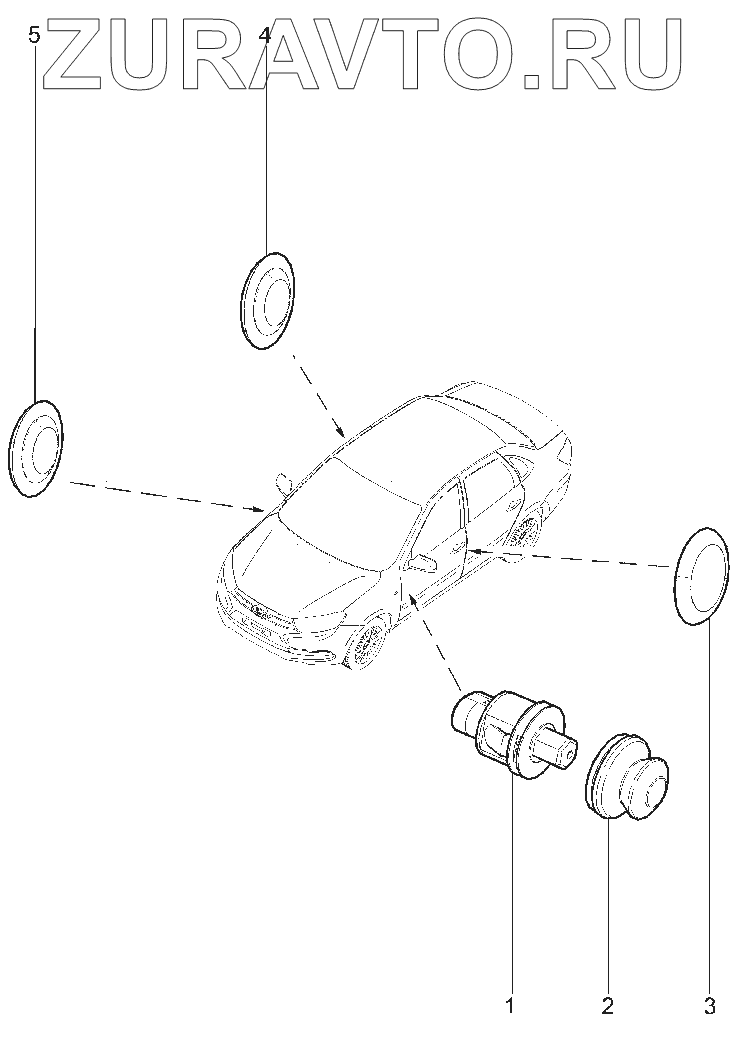 ZURAVTO.RU

5
4
1
2
3