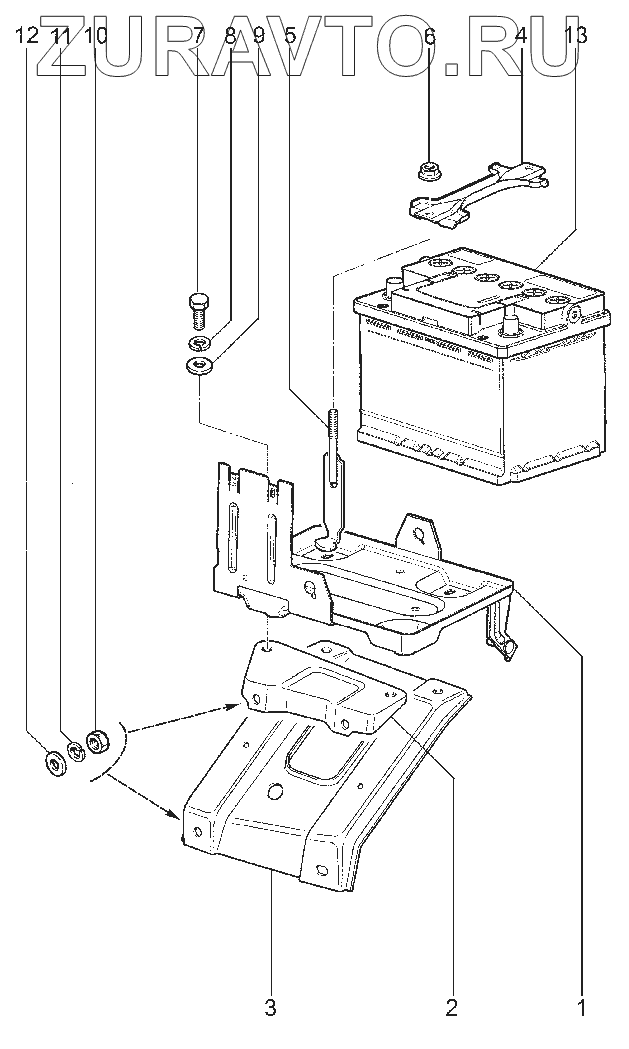 ZURAVTO.RU

12 11 10 7 8 9 5 6 4 13

3 2 1