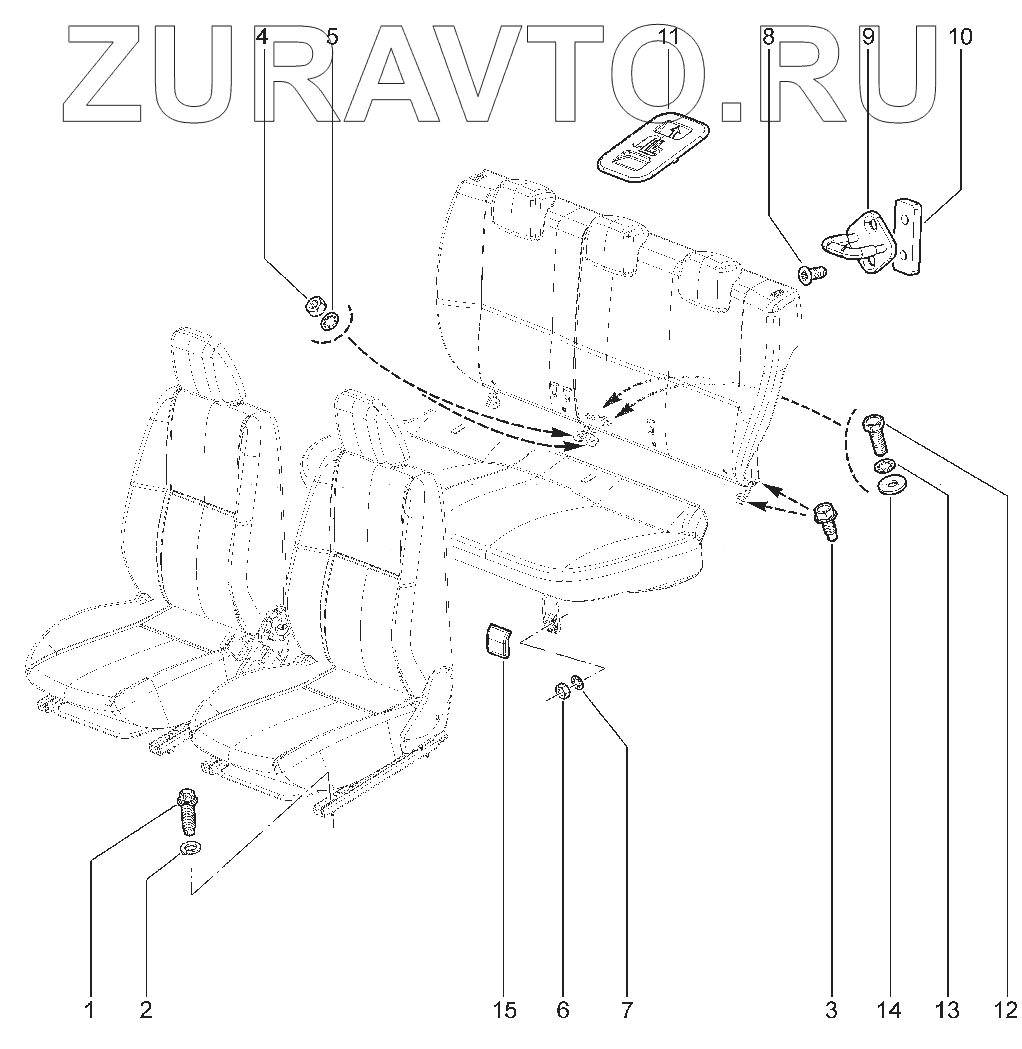 ZURAVTO.RU

4 5 11 8 9 10

1 2 15 6 7 3 14 13 12