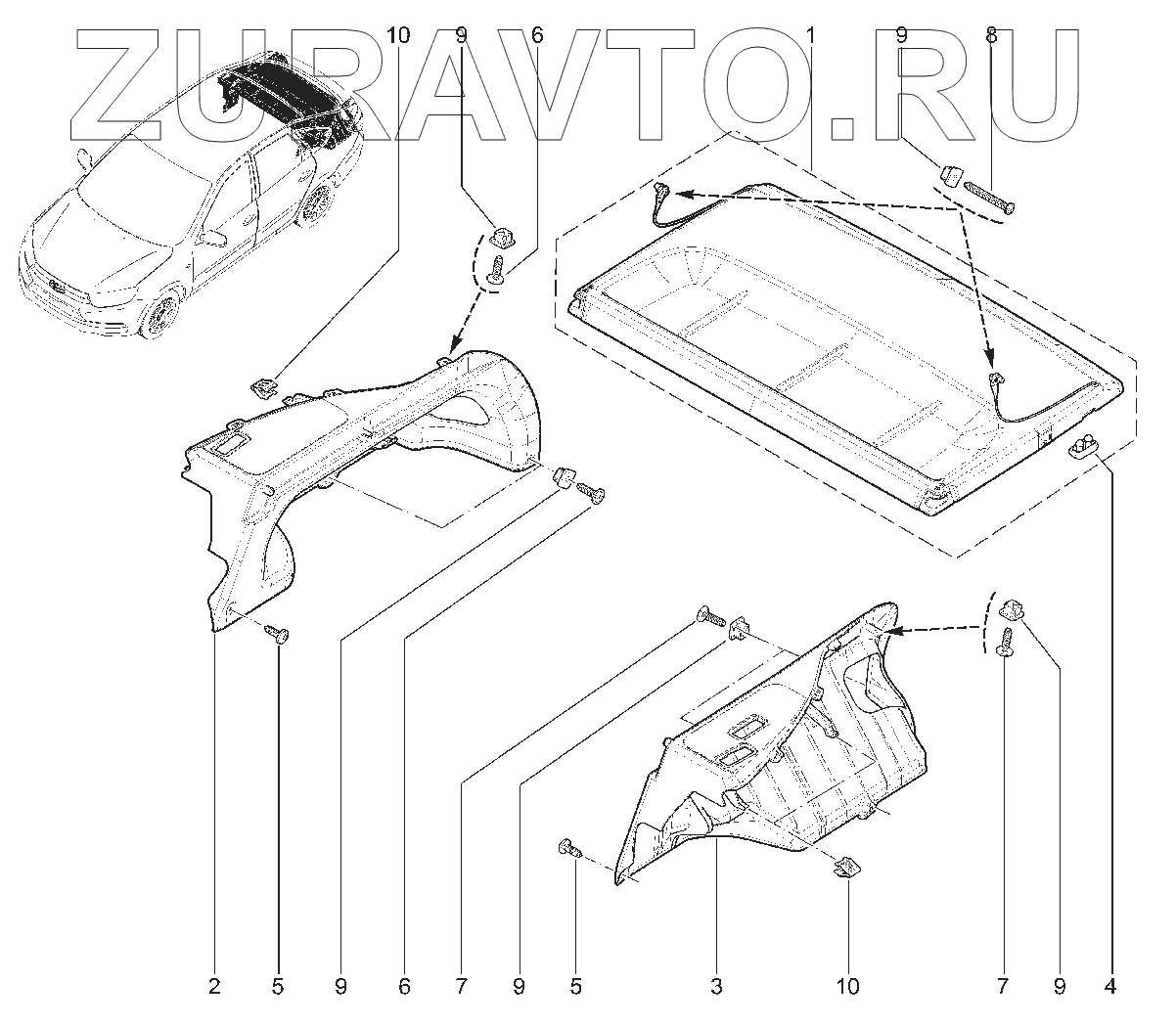 ZURAVTO.RU

10 9 6 1 9 8

2 5 9 6 7 9 5 3 10 7 9 4