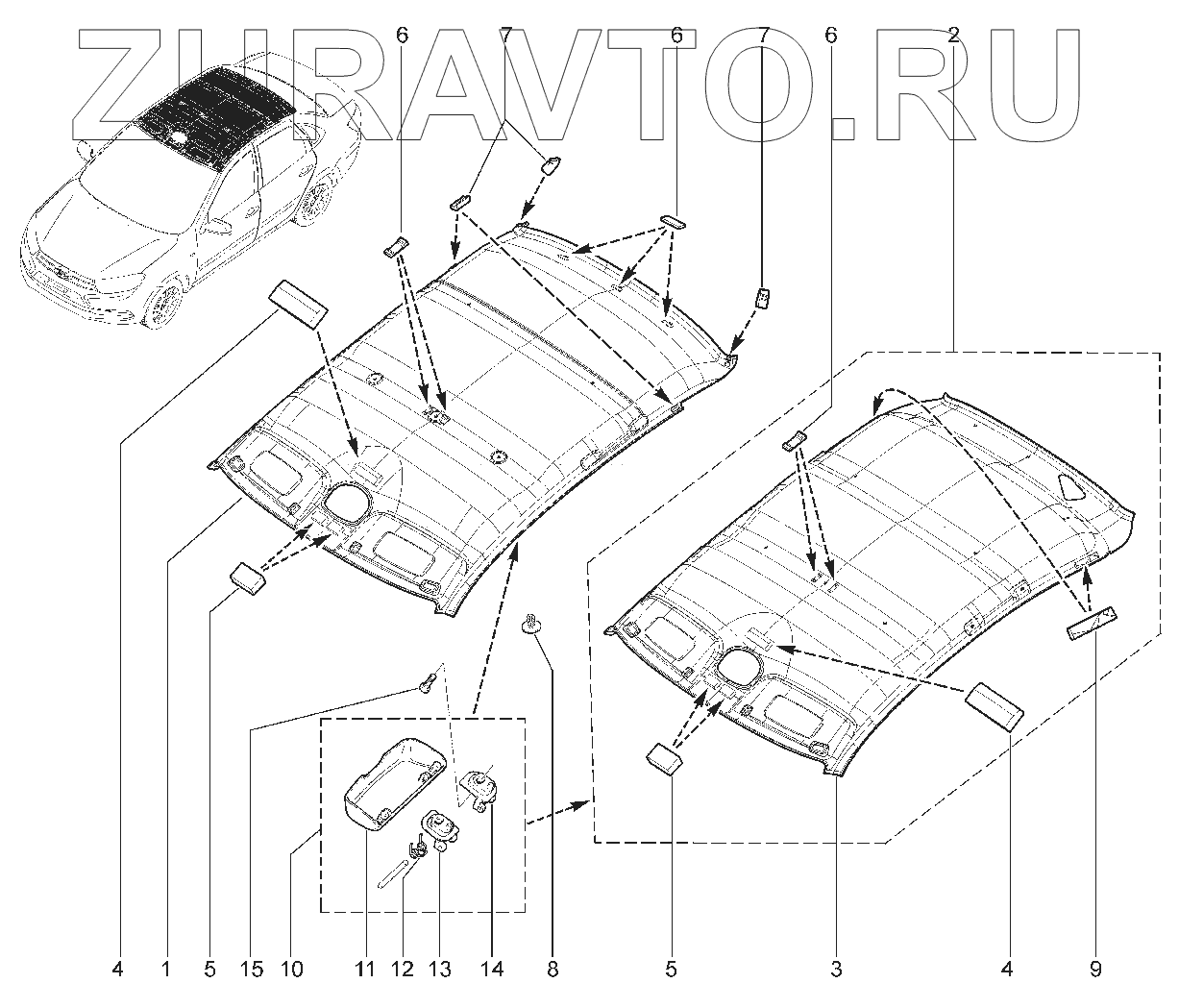 ZURAVTO.RU

6 7 6 7 6 2

4 1 5 15 10 11 12 13 14 8 5 3 4 9