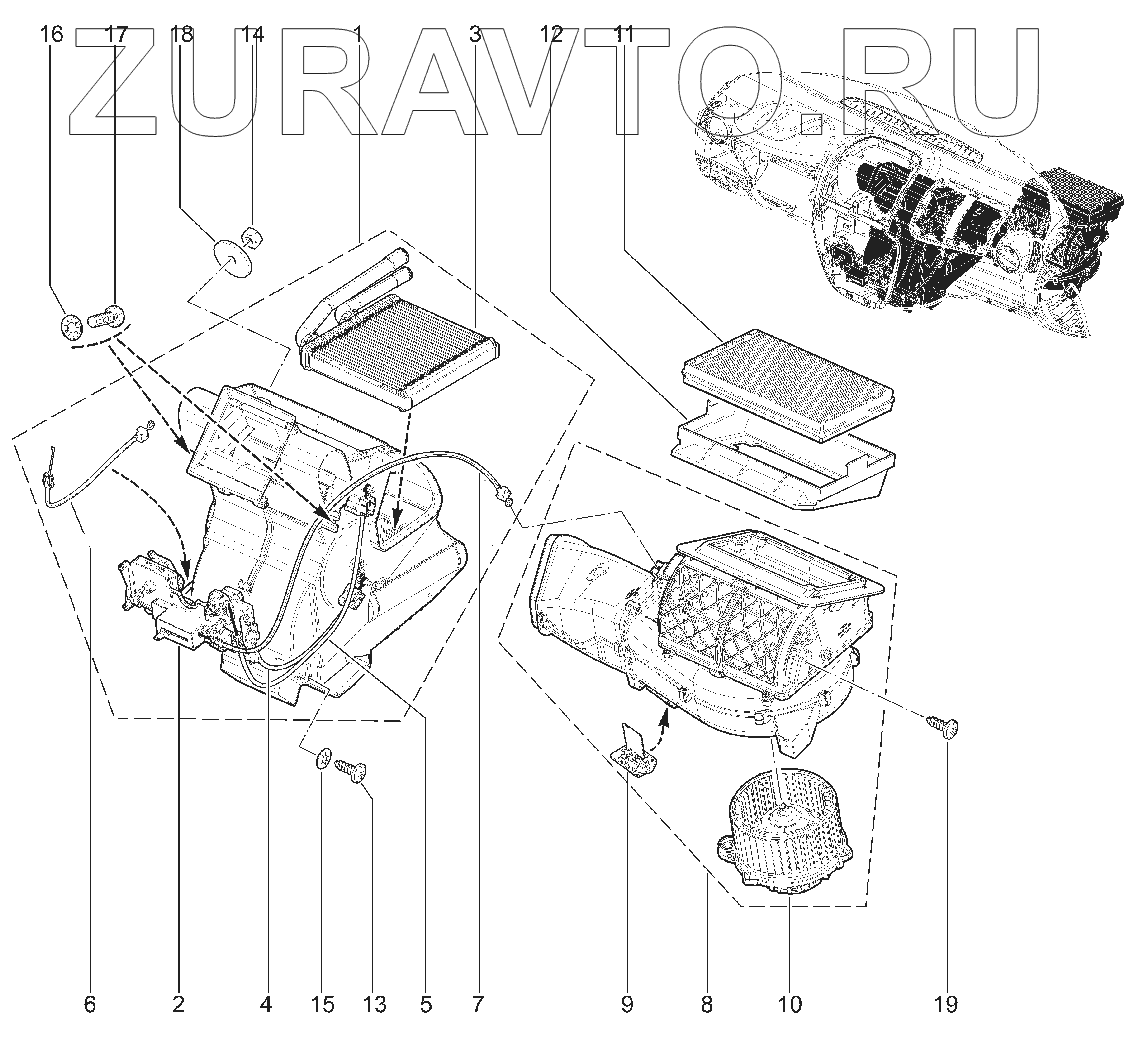 ZURAVTO.RU

16 17 18 14 1 3 12 11

6 2 4 15 13 5 7 9 8 10 19