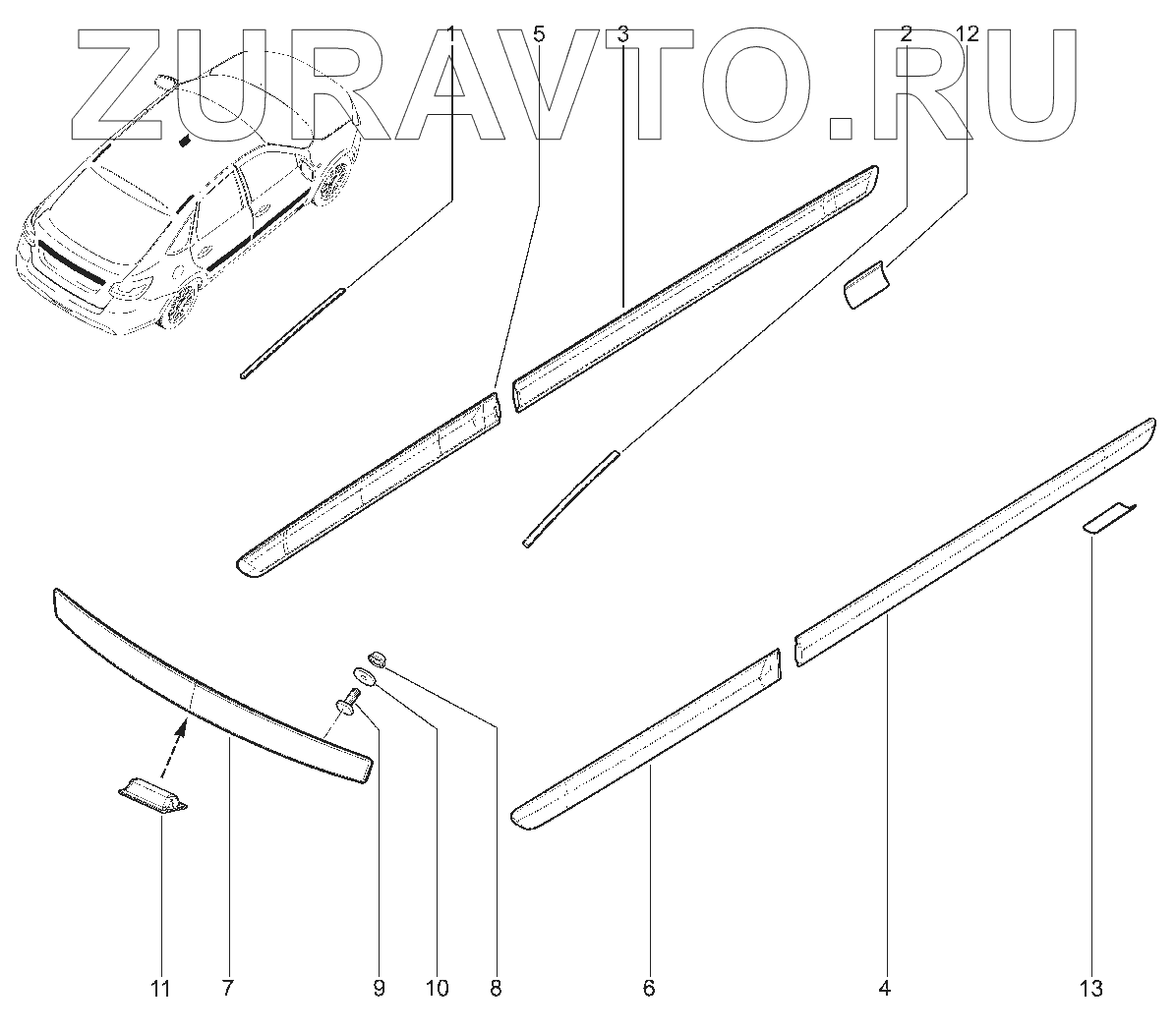 ZURAVTO.RU

1 5 3 2 12

11 7 9 10 8 6 4 13