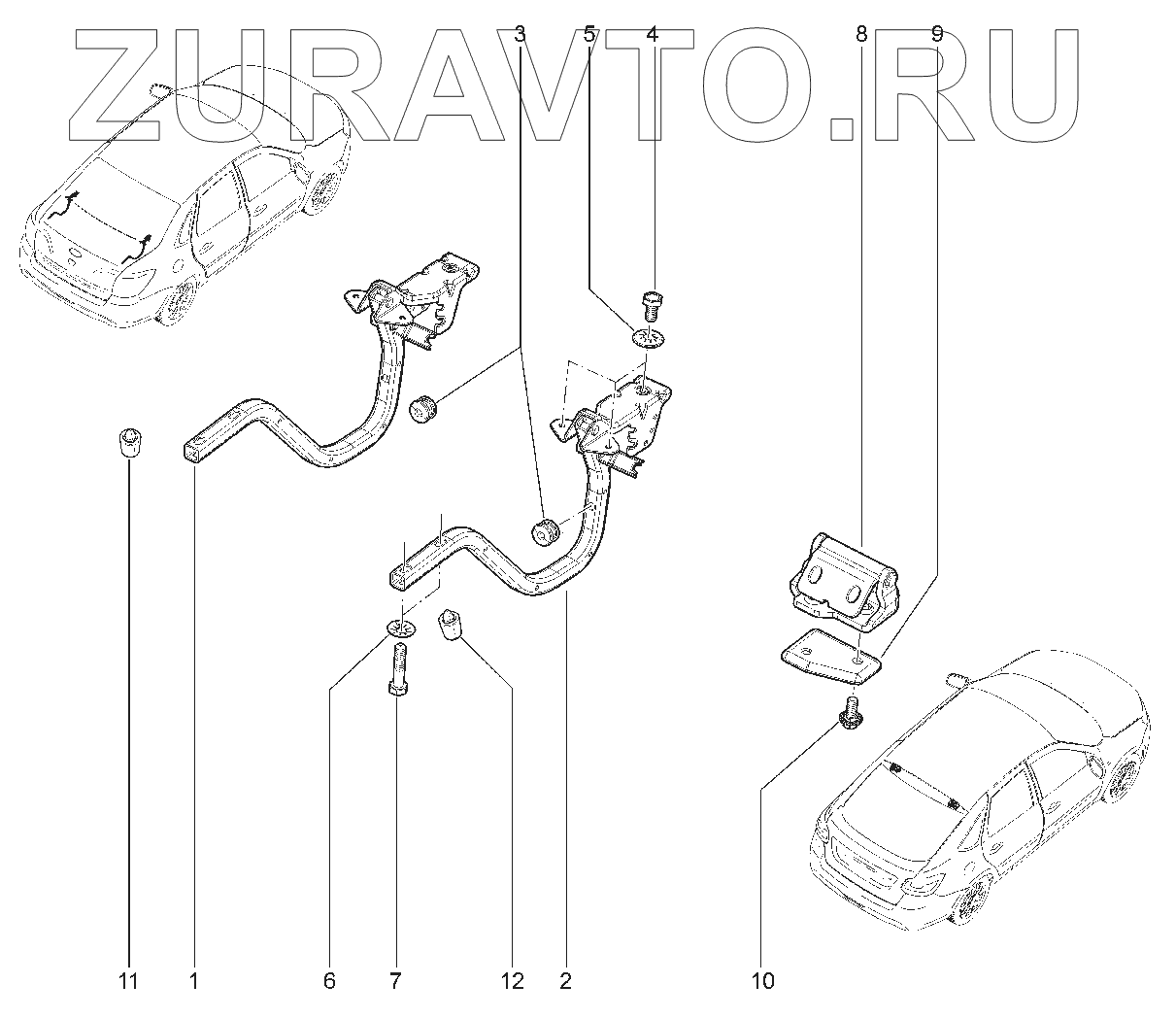 ZURAVTO.RU

3
5
4
8
9
11
1
6
7
12
2
10