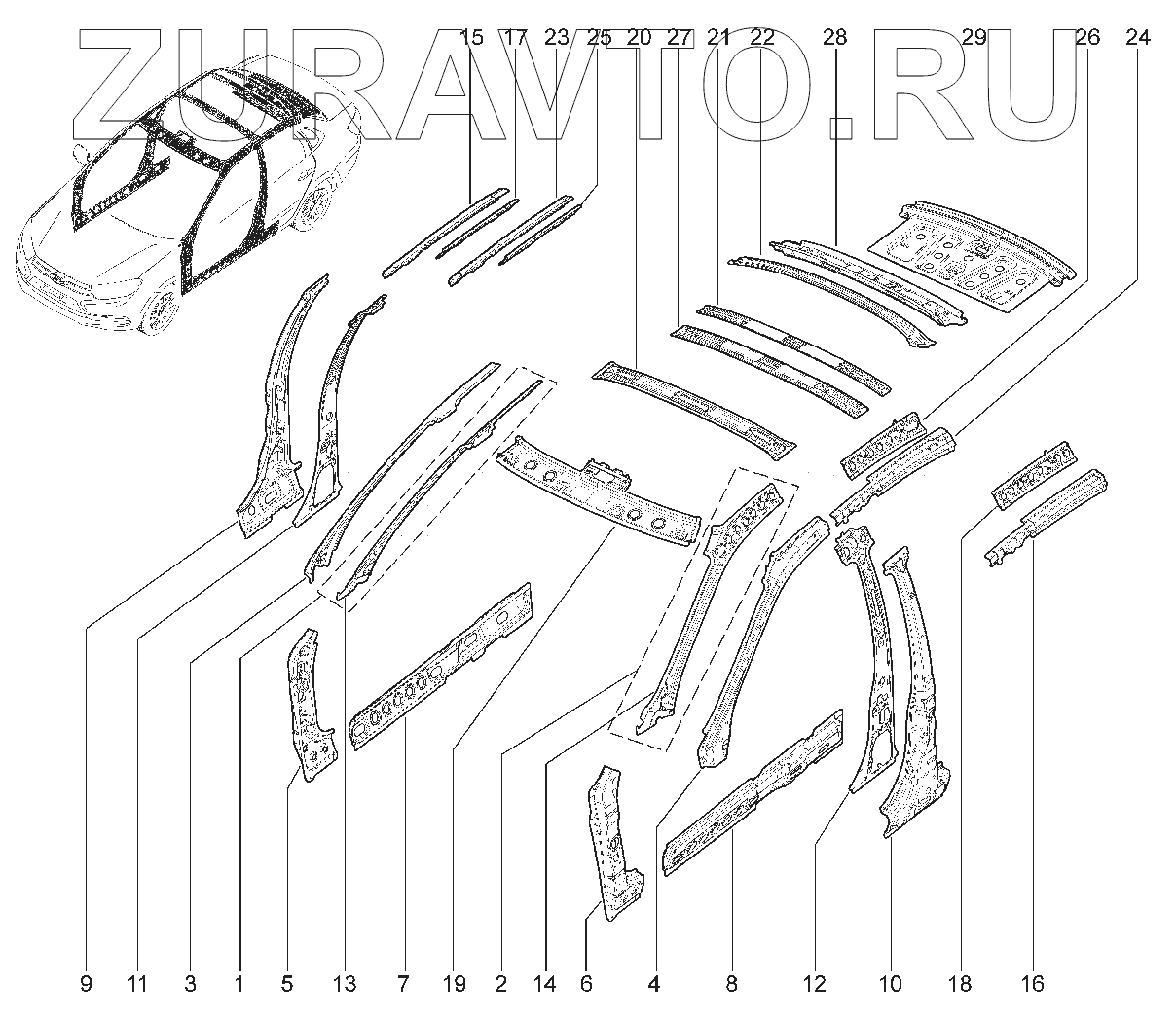 ZURAVTO.RU

15 17 23 25 20 27 21 22 28 29 26 24

9 11 3 1 5 13 7 19 2 14 6 4 8 12 10 18 16