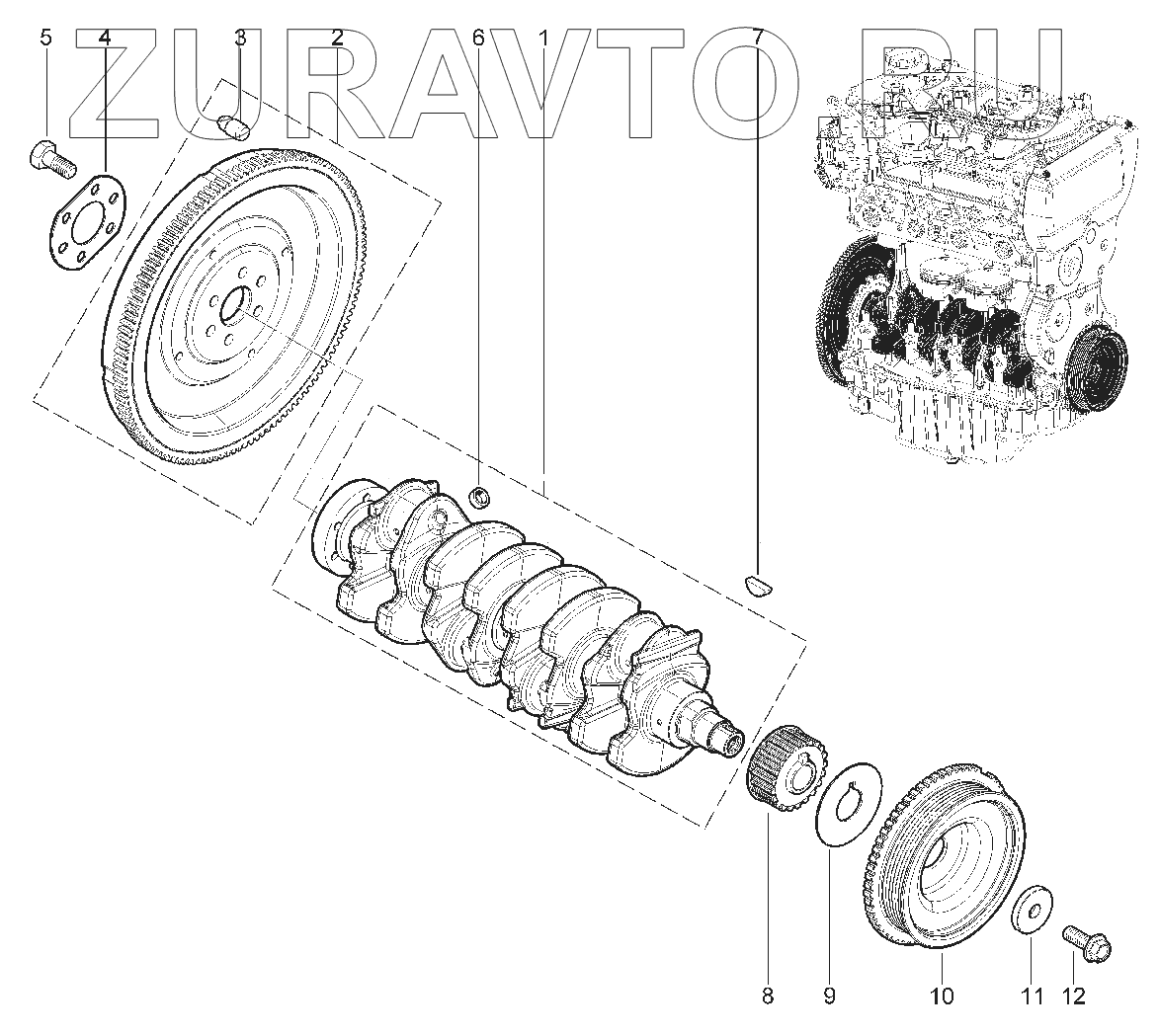 ZURAVTO.RU

5
4
3
2
6
1
7
8
9
10
11
12