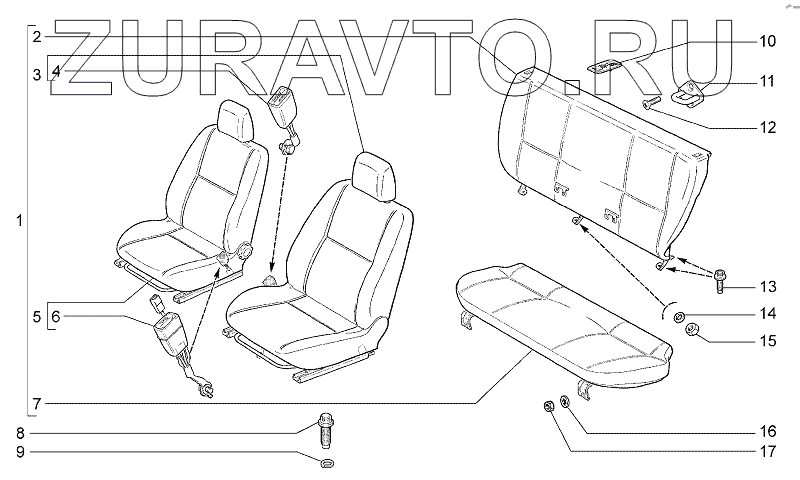 ZURAVTO.RU

2
3
4
1
5
6
7
8
9
10
11
12
13
14
15
16
17