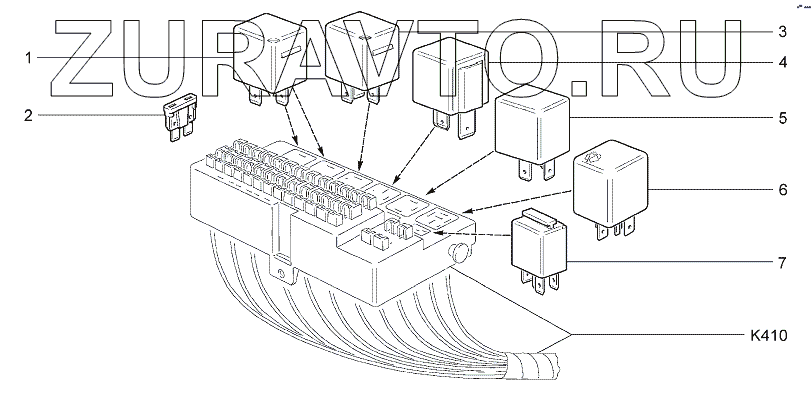 ZURAVTO.RU
1
2
3
4
5
6
7
K410