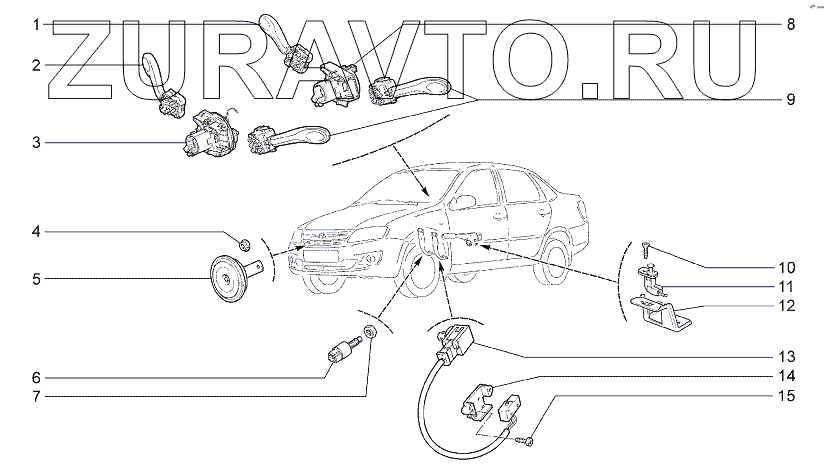 ZURAVTO.RU

1
2
3
4
5
6
7
8
9
10
11
12
13
14
15