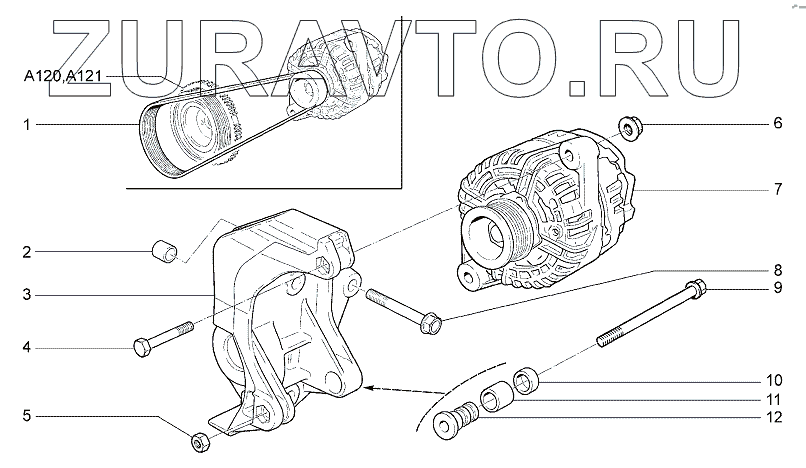 ZURAVTO.RU

A120,A121

1

2

3

4

5

6

7

8

9

10

11

12