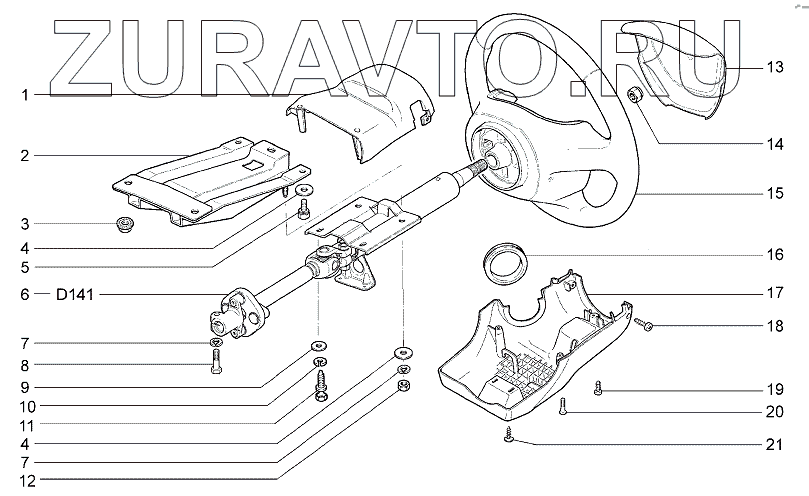 ZURAVTO.RU

1
2
3
4
5
6 D141
7
8
9
10
11
4
7
12
13
14
15
16
17
18
19
20
21