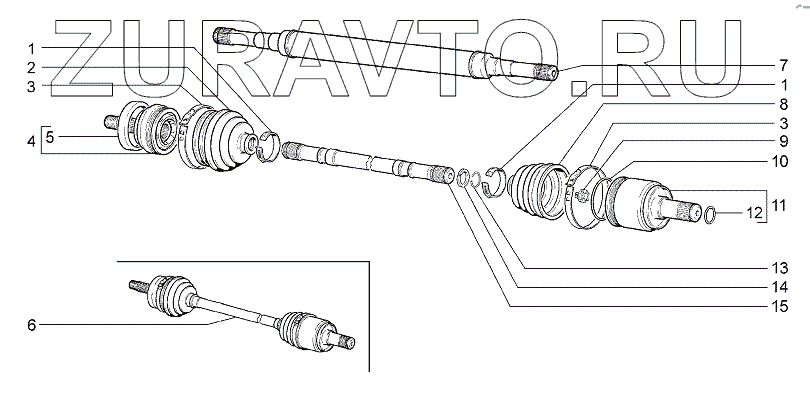 ZURAVTO.RU

1
2
3
4
5
6
7
1
8
3
9
10
11
12
13
14
15