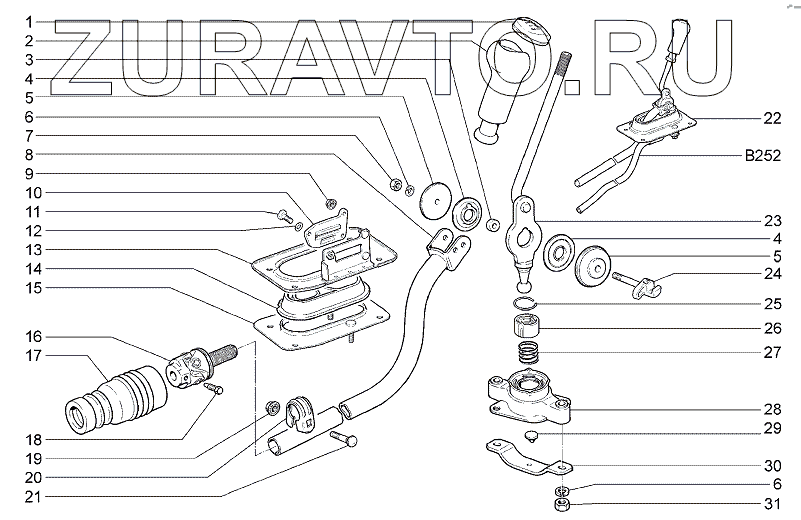 ZURAVTO.RU

1
2
3
4
5
6
7
8
9
10
11
12
13
14
15
16
17
18
19
20
21

22
B252
23
4
5
24
25
26
27
28
29
30
6
31