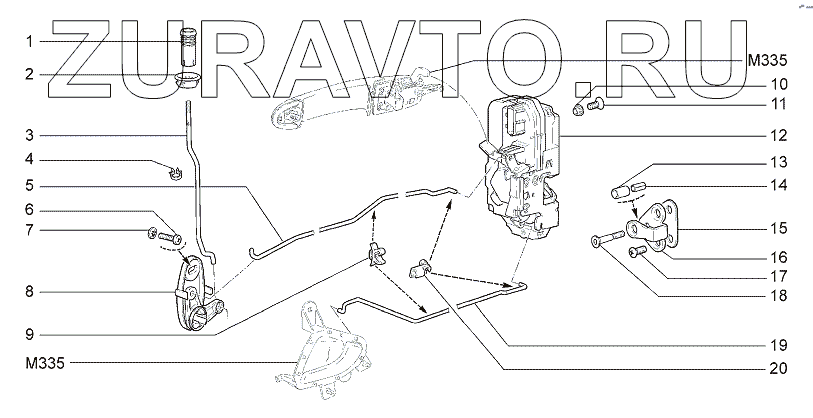 ZURAVTO.RU

1
2
3
4
5
6
7
8
9
M335
M335
10
11
12
13
14
15
16
17
18
19
20