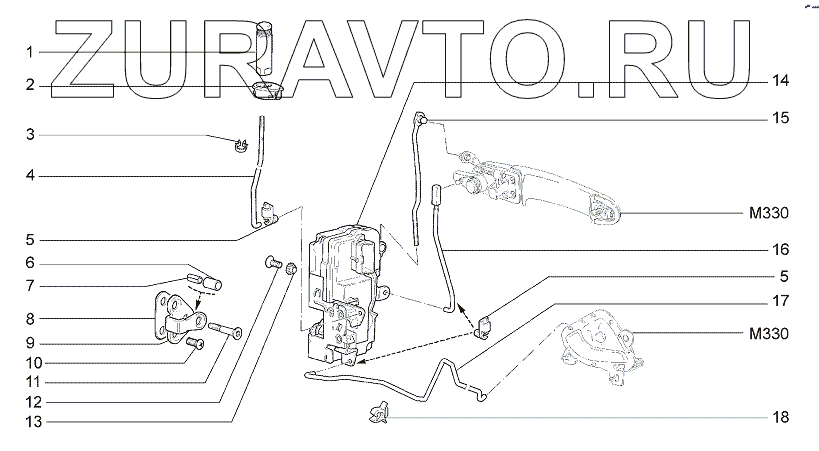 ZURAVTO.RU

1
2
3
4
5
6
7
8
9
10
11
12
13
14
15
M330
16
5
17
M330
18