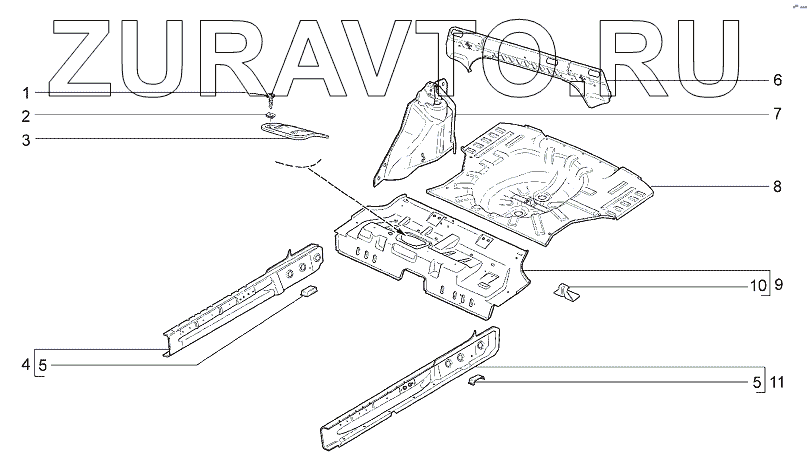 ZURAVTO.RU

1
2
3
6
7
8
10 9
4 5
5 11