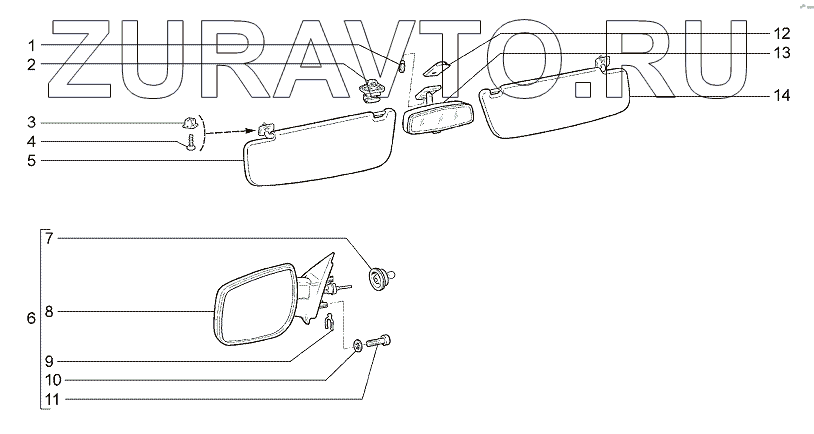 ZURAVTO.RU

1
2
3
4
5
12
13
14
6
7
8
9
10
11