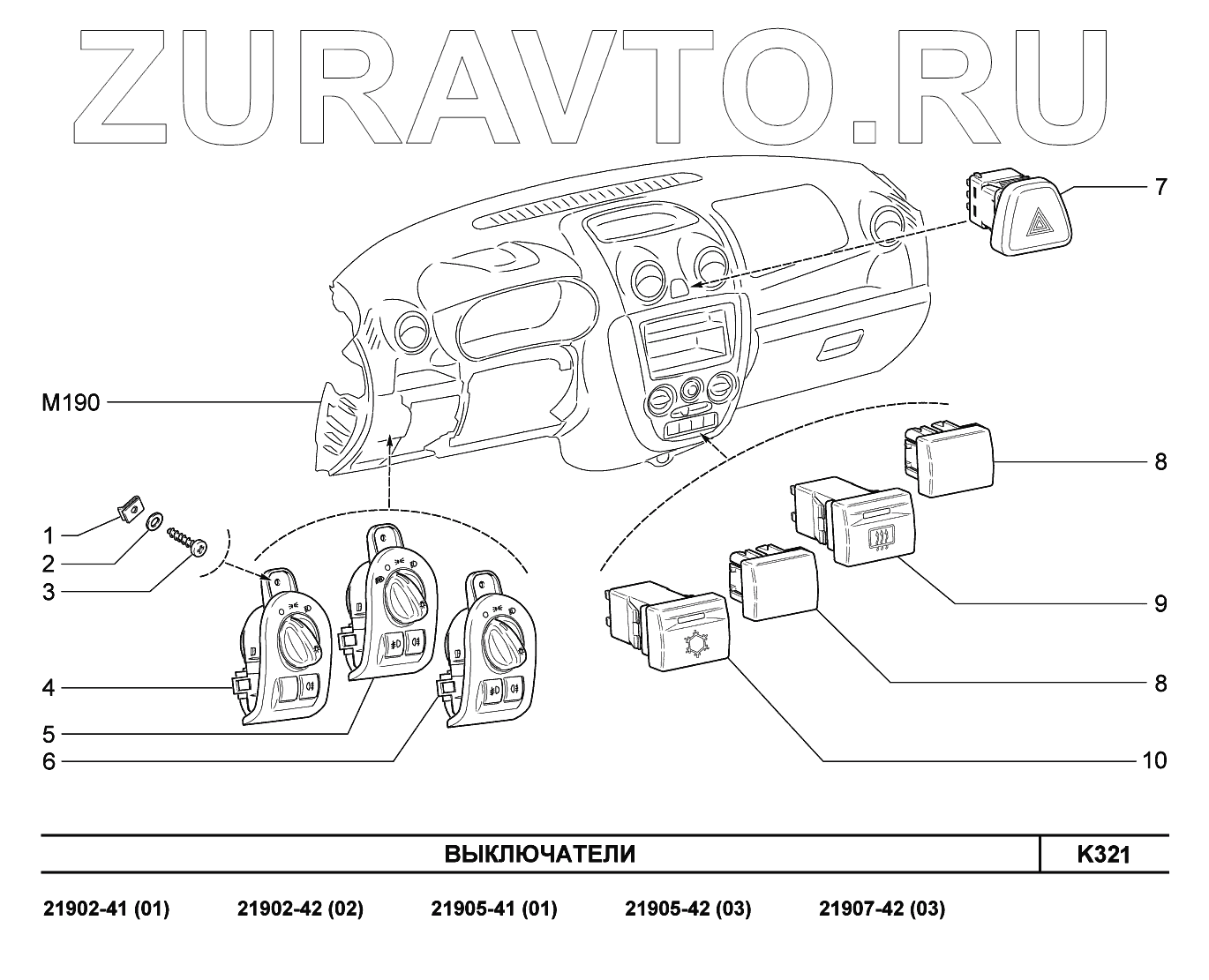 ZURAVTO.RU

7

M190

8

1

2

3

9

4

8

5

6

10

ВЫКЛЮЧАТЕЛИ

K321

21902-41 (01) 21902-42 (02) 21905-41 (01) 21905-42 (03) 21907-42 (03)