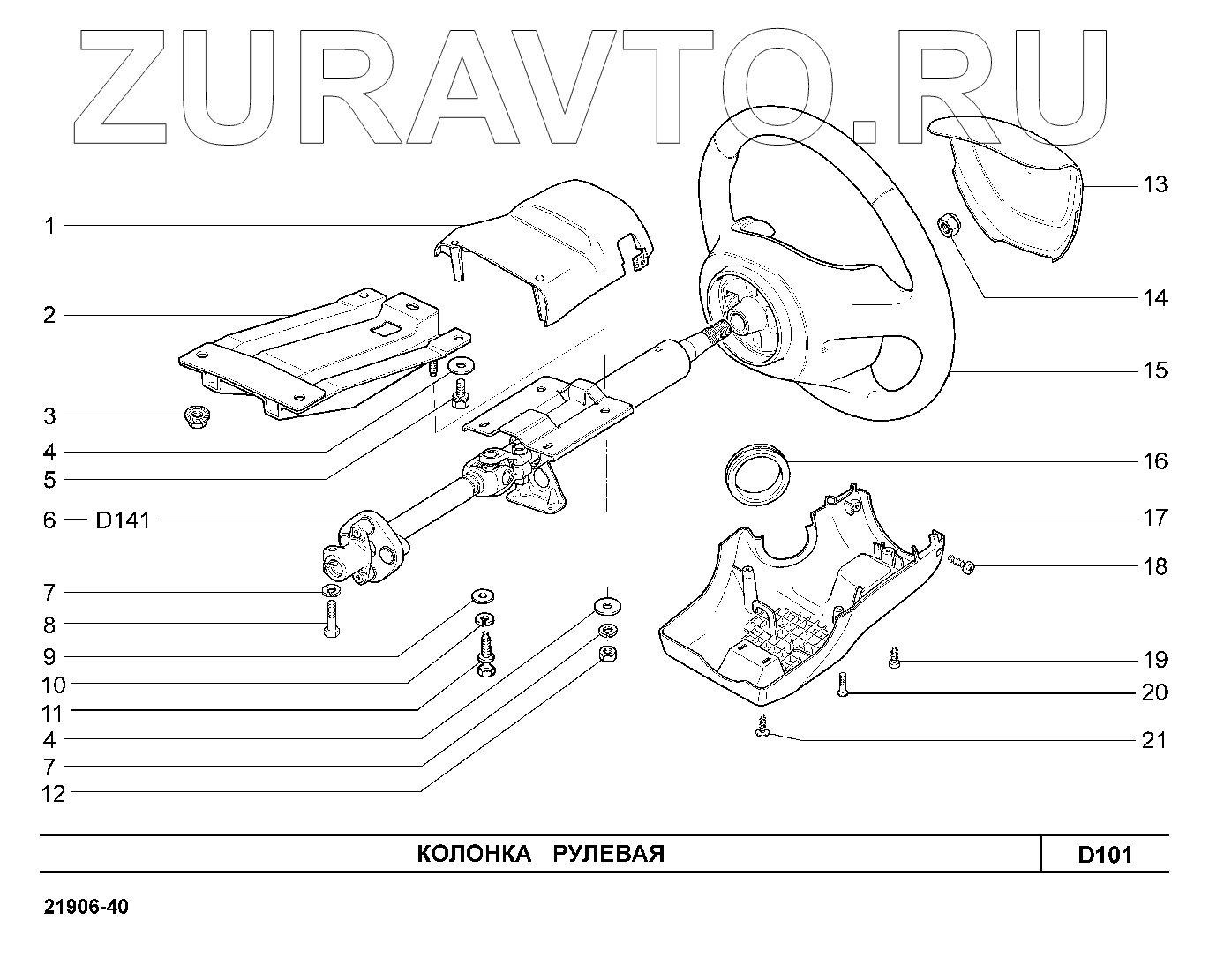 ZURAVTO.RU

1
2
3
4
5
6 D141
7
8
9
10
11
4
7
12

13
14
15
16
17
18
19
20
21

КОЛОНКА РУЛЕВАЯ

D101

21906-40