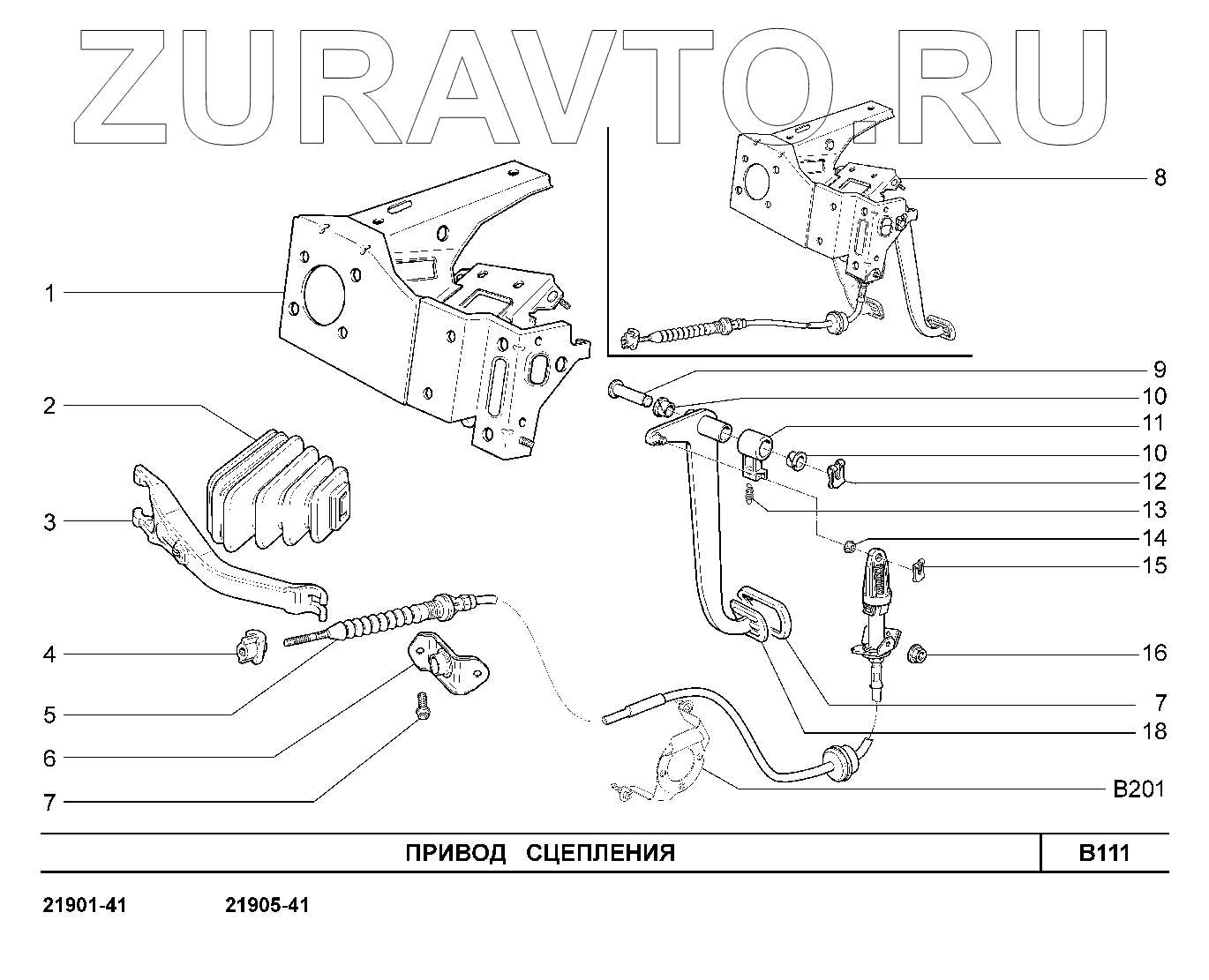 ZURAVTO.RU

1
2
3
4
5
6
7

8
9
10
11
10
12
13
14
15
16
7
18
B201

ПРИВОД СЦЕПЛЕНИЯ

B111

21901-41 21905-41