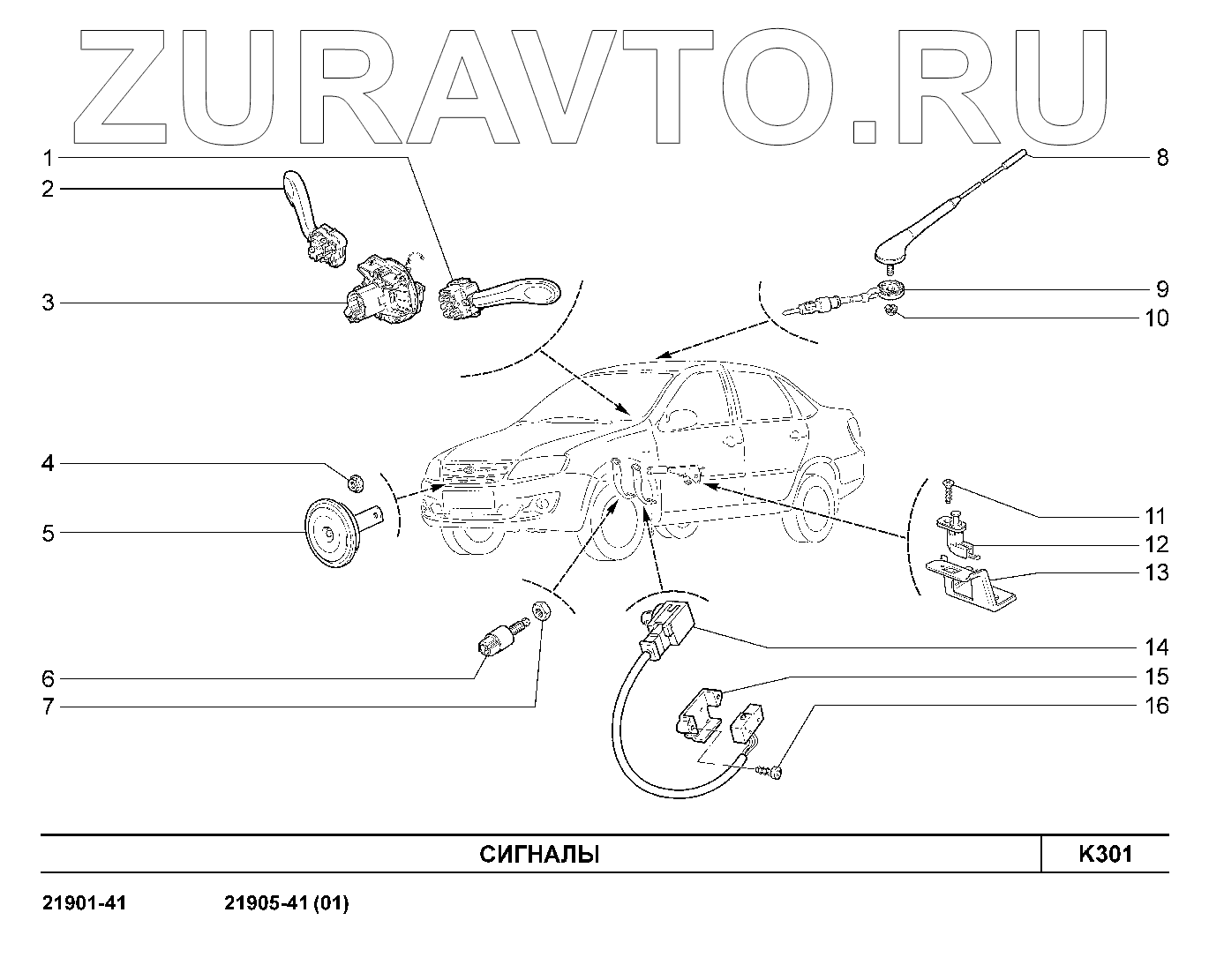 ZURAVTO.RU

1
2
3
4
5
6
7
8
9
10
11
12
13
14
15
16

СИГНАЛЫ

K301

21901-41 21905-41 (01)